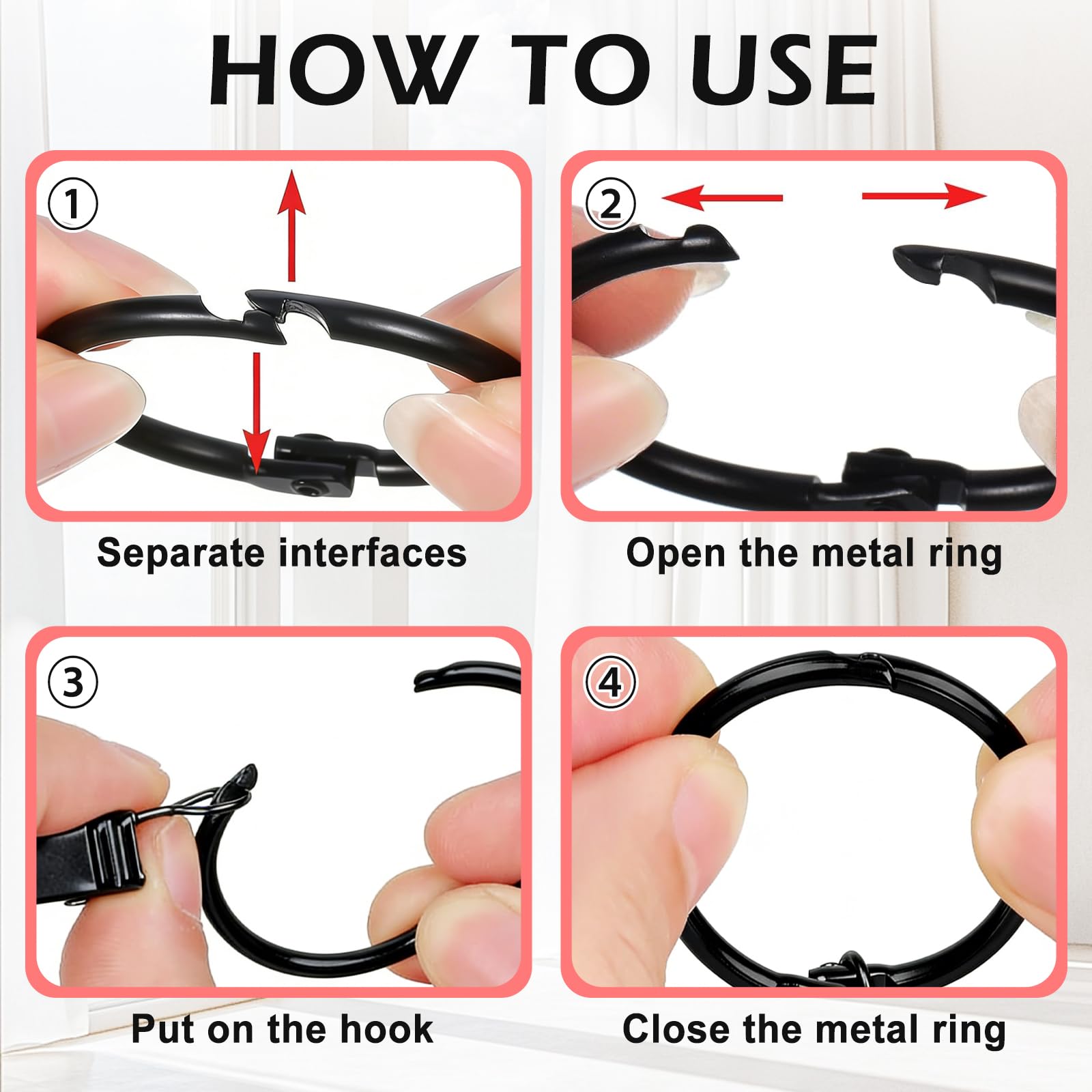 HOW TO USE

①

Separate interfaces

②

Open the metal ring

③

Put on the hook

④

Close the metal ring