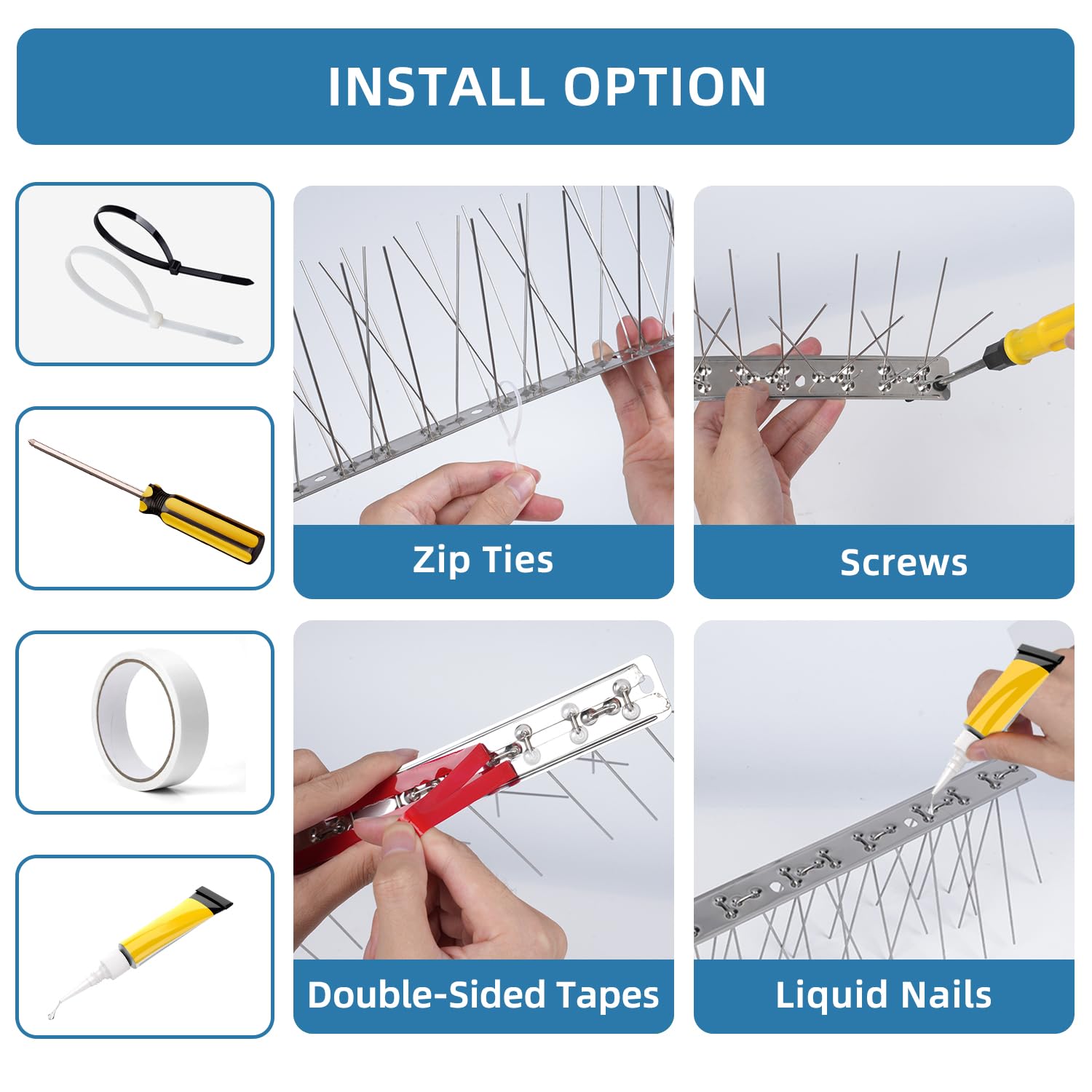 INSTALL OPTION

Zip Ties

Screws

Double-Sided Tapes

Liquid Nails