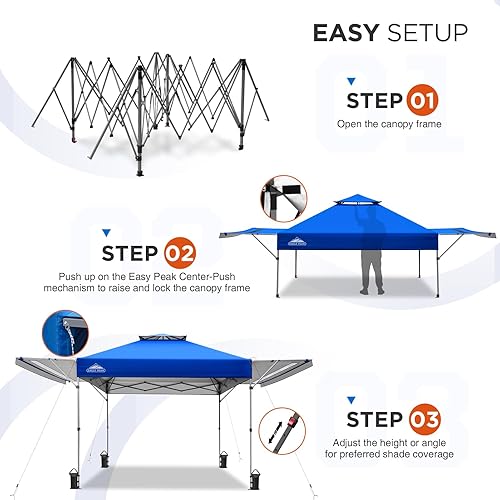 EASY SETUP

STEP 01
Open the canopy frame

STEP 02
Push up on the Easy Peak Center-Push mechanism to raise and lock the canopy frame

STEP 03
Adjust the height or angle for preferred shade coverage