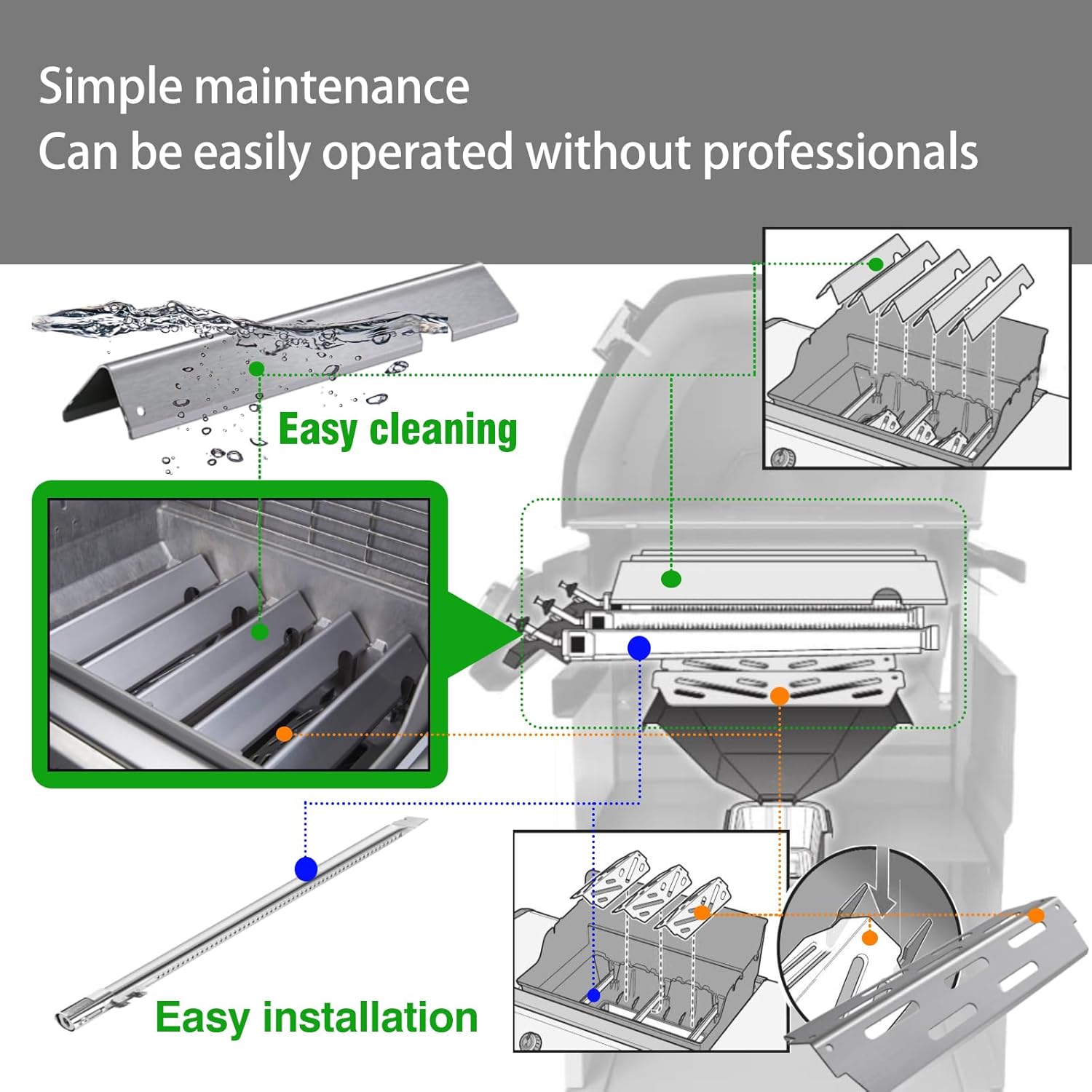 Simple maintenance
Can be easily operated without professionals

Easy cleaning

Easy installation