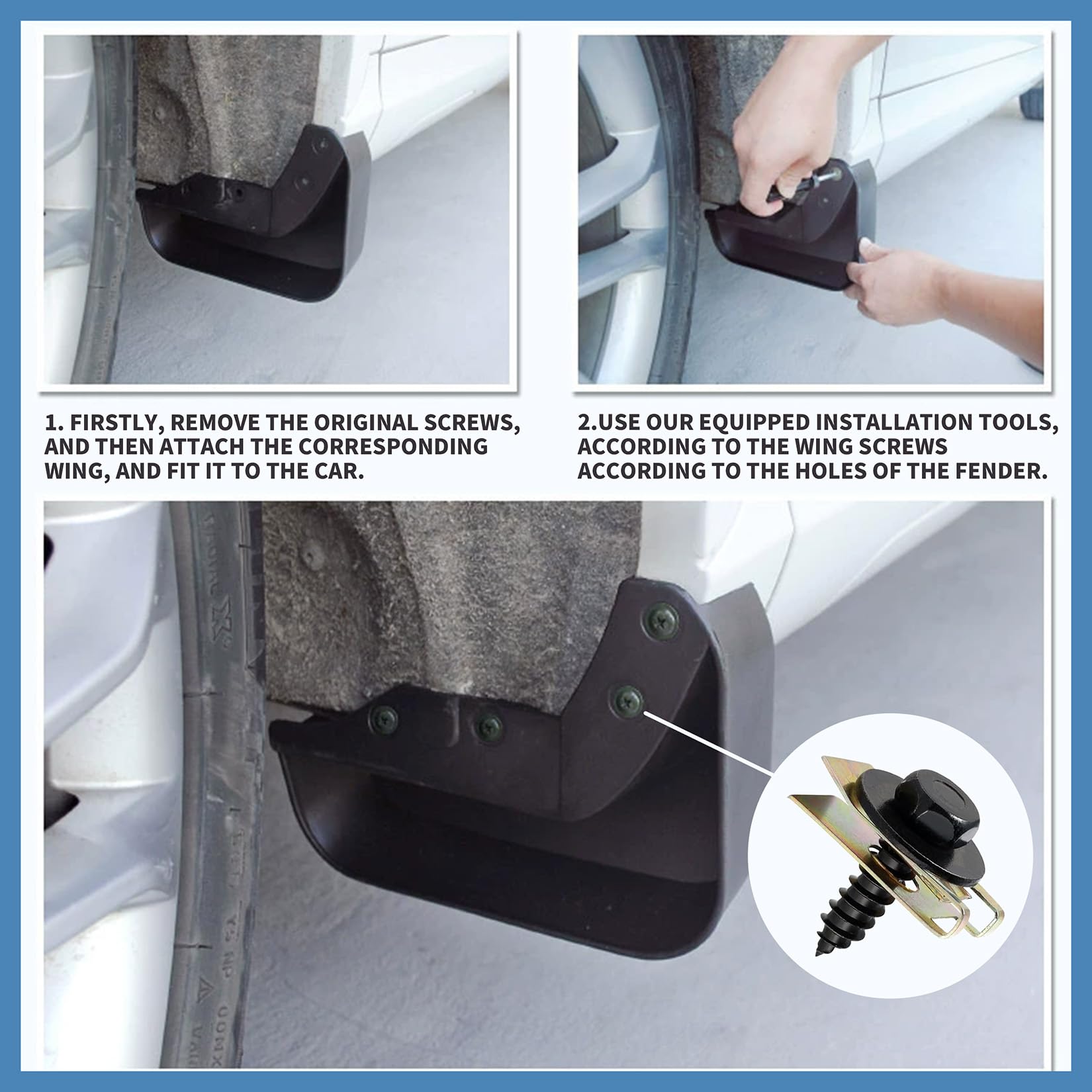 1. FIRSTLY, REMOVE THE ORIGINAL SCREWS, AND THEN ATTACH THE CORRESPONDING WING, AND FIT IT TO THE CAR.

2.USE OUR EQUIPPED INSTALLATION TOOLS, ACCORDING TO THE WING SCREWS ACCORDING TO THE HOLES OF THE FENDER.