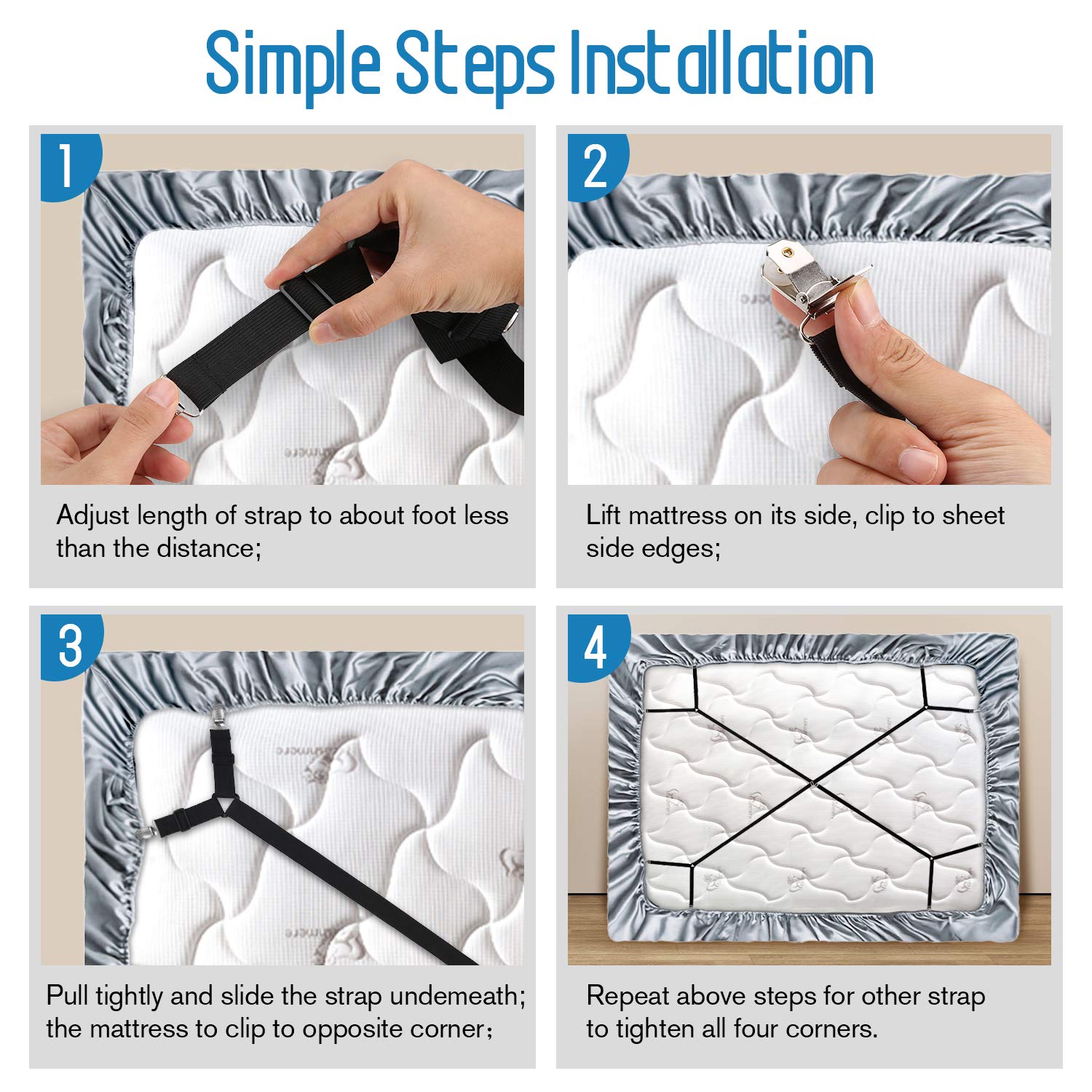 Simple Steps Installation

1

Adjust length of strap to about foot less than the distance;

2

Lift mattress on its side, clip to sheet side edges;

3

Pull tightly and slide the strap undemeath; the mattress to clip to opposite corner;

4

Repeat above steps for other strap to tighten all four corners.