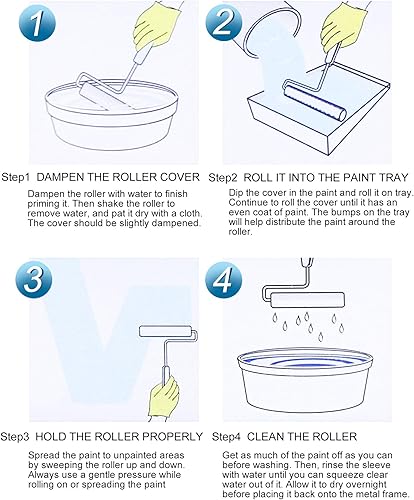 1

Step1 DAMPEN THE ROLLER COVER

Dampen the roller with water to finish priming it. Then shake the roller to remove water, and pat it dry with a cloth. The cover should be slightly dampened.

2

Step2 ROLL IT INTO THE PAINT TRAY

Dip the cover in the paint and roll it on tray. Continue to roll the cover until it has an even coat of paint. The bumps on the tray will help distribute the paint around the roller.

3

Step3 HOLD THE ROLLER PROPERLY

Spread the paint to unpainted areas by sweeping the roller up and down. Always use a gentle pressure while rolling on or spreading the paint

4

Step4 CLEAN THE ROLLER

Get as much of the paint off as you can before washing. Then, rinse the sleeve with water until you can squeeze clear water out of it. Allow it to dry overnight before placing it back onto the metal frame.