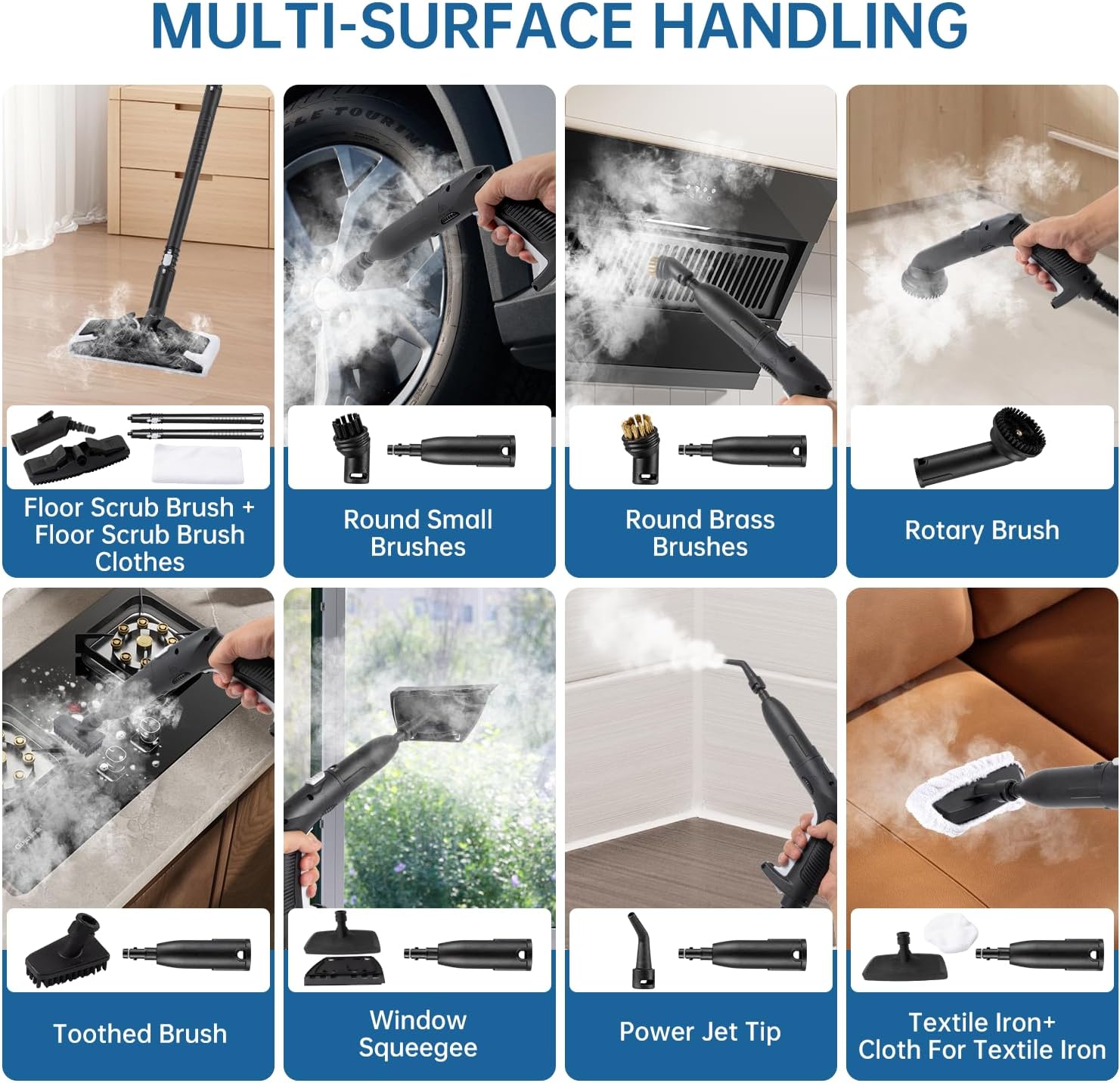 MULTI-SURFACE HANDLING

Floor Scrub Brush + Floor Scrub Brush Clothes

Round Small Brushes

Round Brass Brushes

Rotary Brush

Toothed Brush

Window Squeegee

Power Jet Tip

Textile Iron+ Cloth For Textile Iron