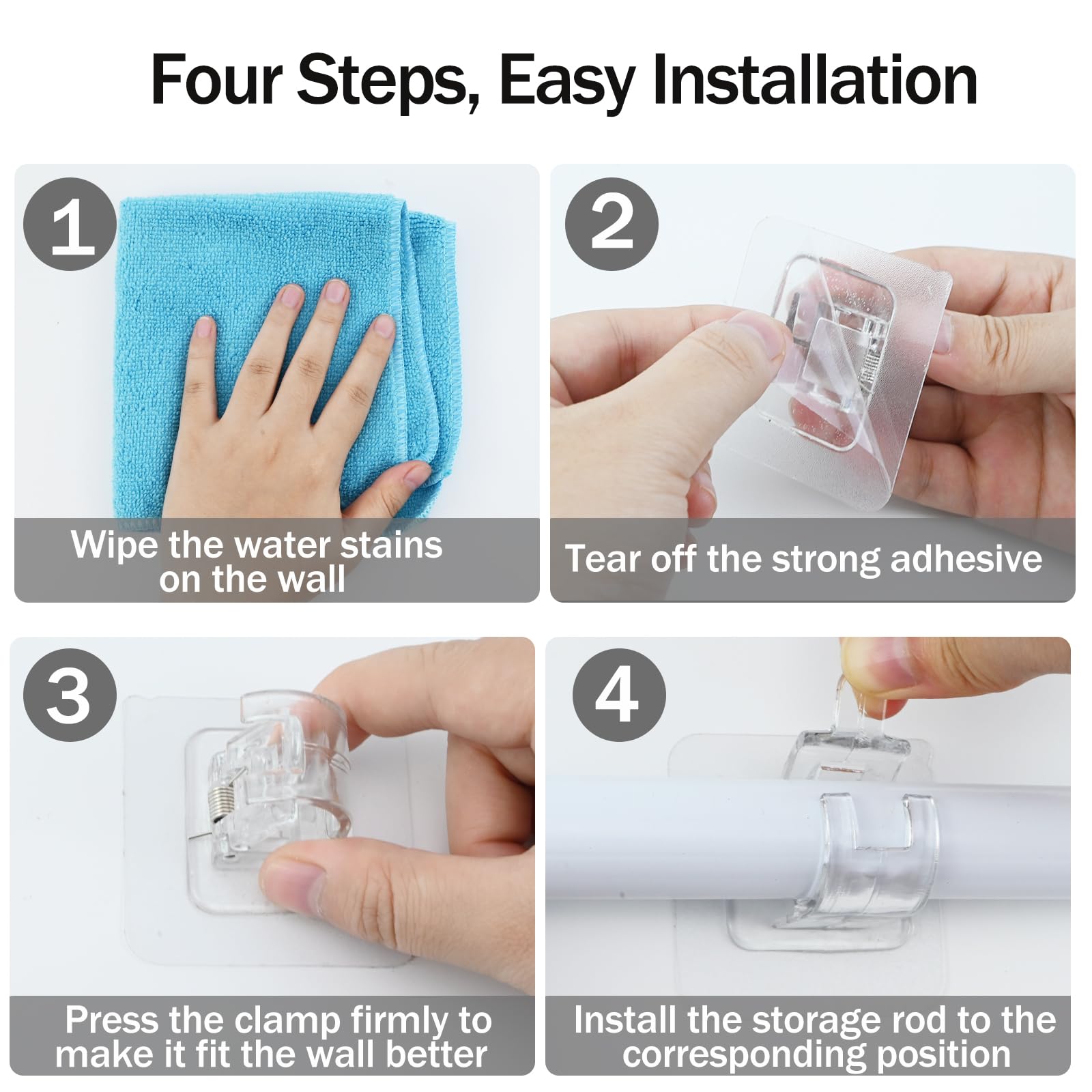 Four Steps, Easy Installation

1
Wipe the water stains on the wall

2
Tear off the strong adhesive

3
Press the clamp firmly to make it fit the wall better

4
Install the storage rod to the corresponding position