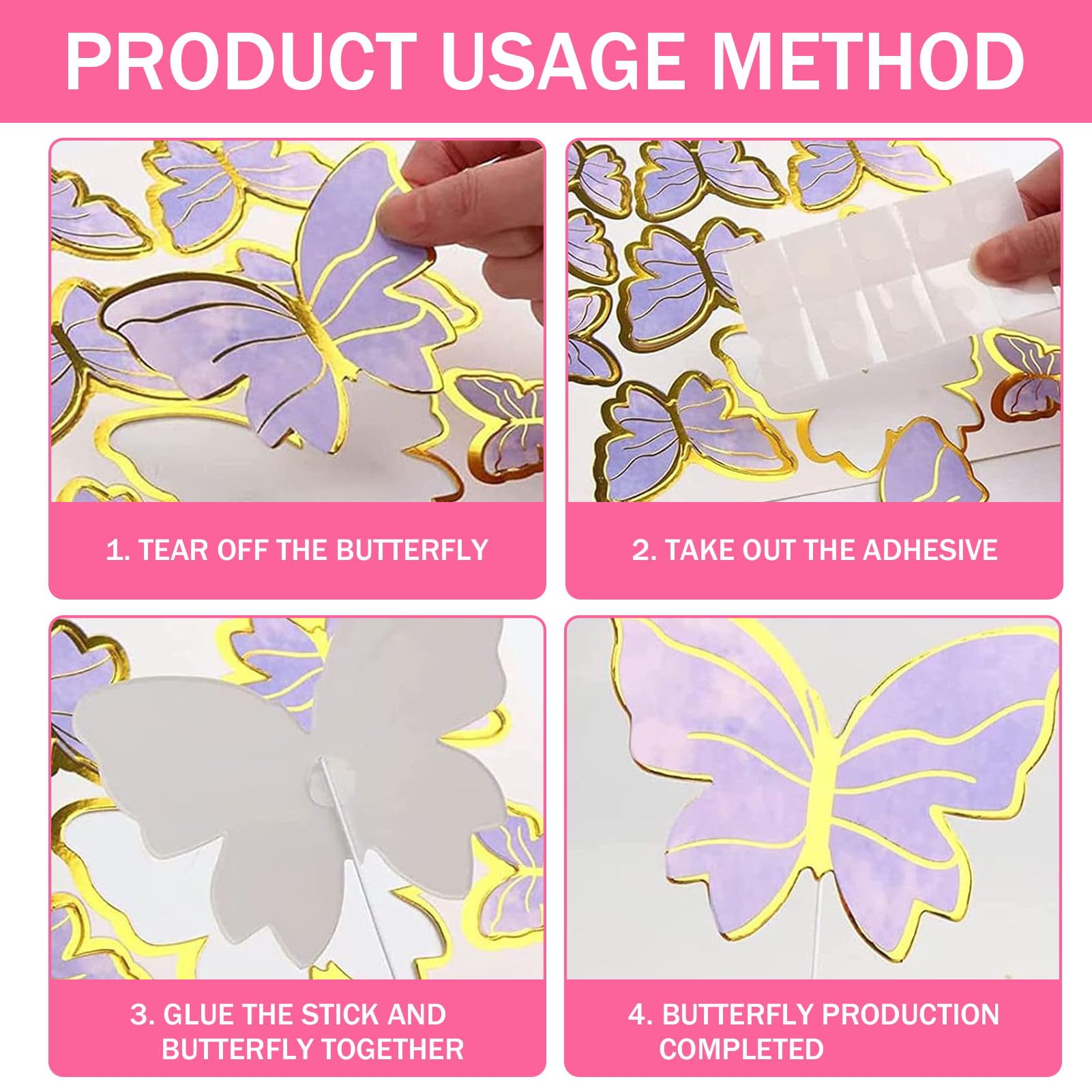 PRODUCT USAGE METHOD

1. TEAR OFF THE BUTTERFLY

2. TAKE OUT THE ADHESIVE

3. GLUE THE STICK AND BUTTERFLY TOGETHER

4. BUTTERFLY PRODUCTION COMPLETED