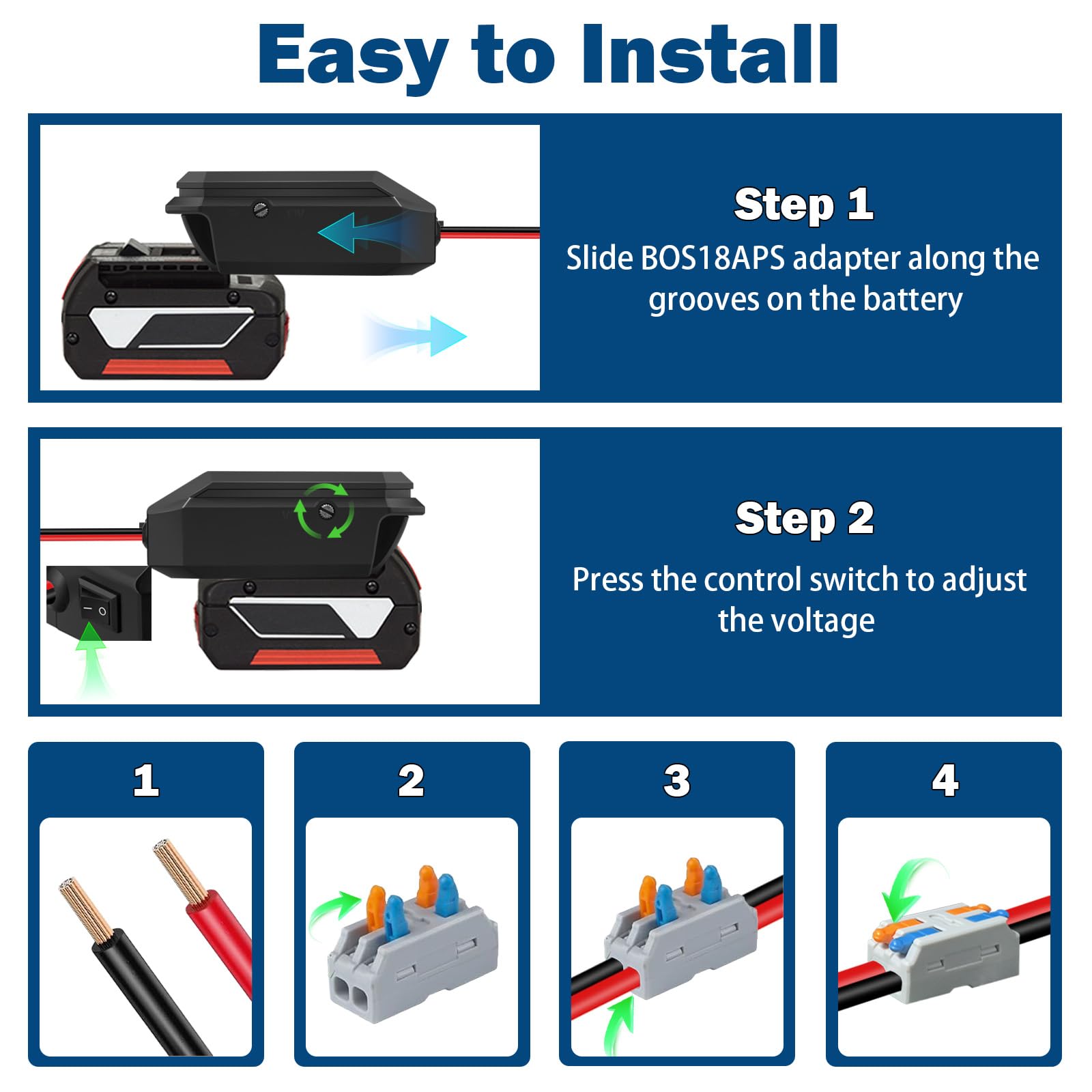 Easy to Install

Step 1
Slide BOS18APS adapter along the grooves on the battery

Step 2
Press the control switch to adjust the voltage

1

2

3

4