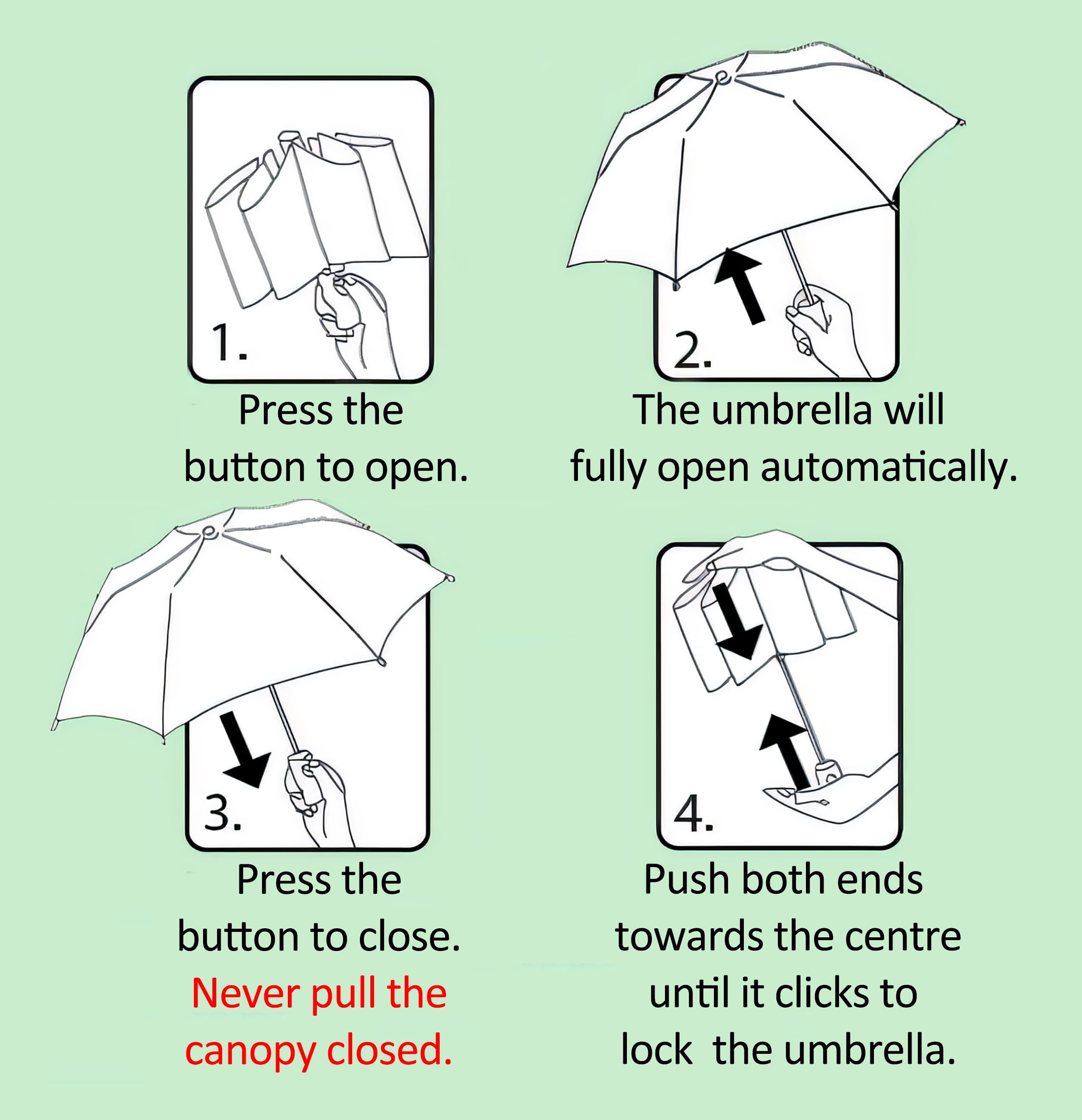 1.

Press the button to open.

2.

The umbrella will fully open automatically.

3.

Press the button to close.
Never pull the canopy closed.

4.

Push both ends towards the centre until it clicks to lock the umbrella.