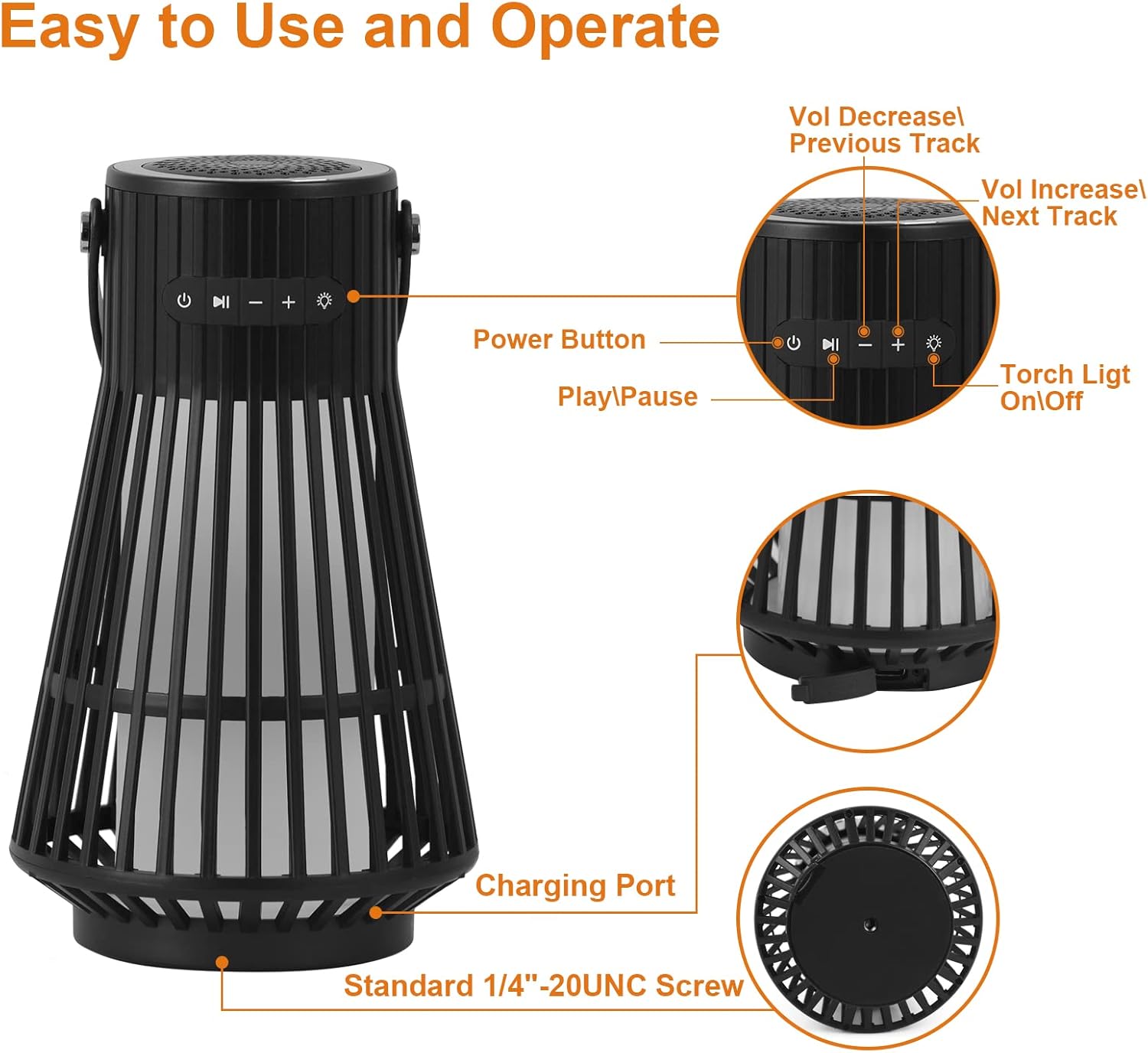 Easy to Use and Operate

Vol Decrease\ Previous Track

Vol Increase\ Next Track

Power Button

Play\Pause

Torch Ligt On\Off

Charging Port

Standard 1/4"-20UNC Screw