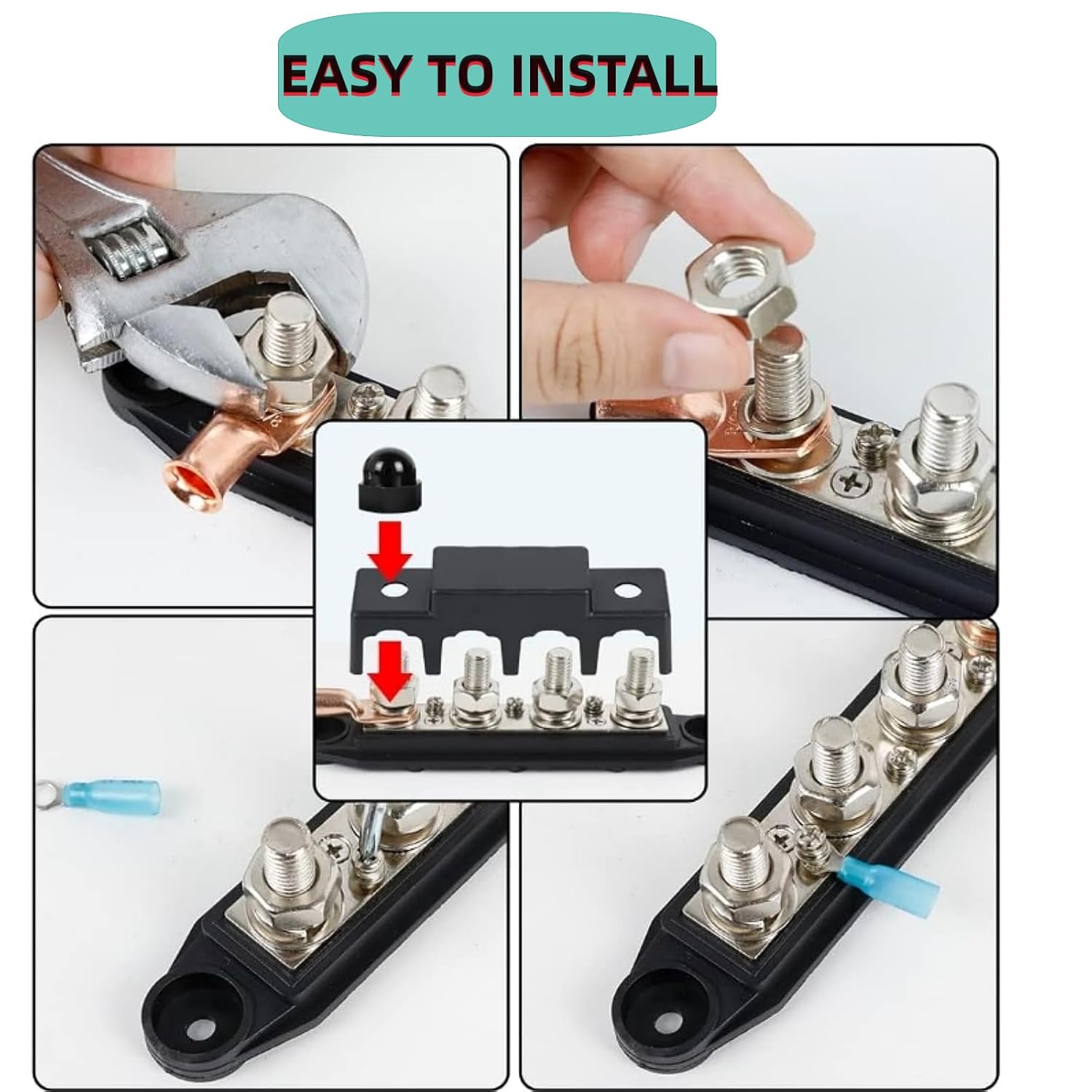 EASY TO INSTALL