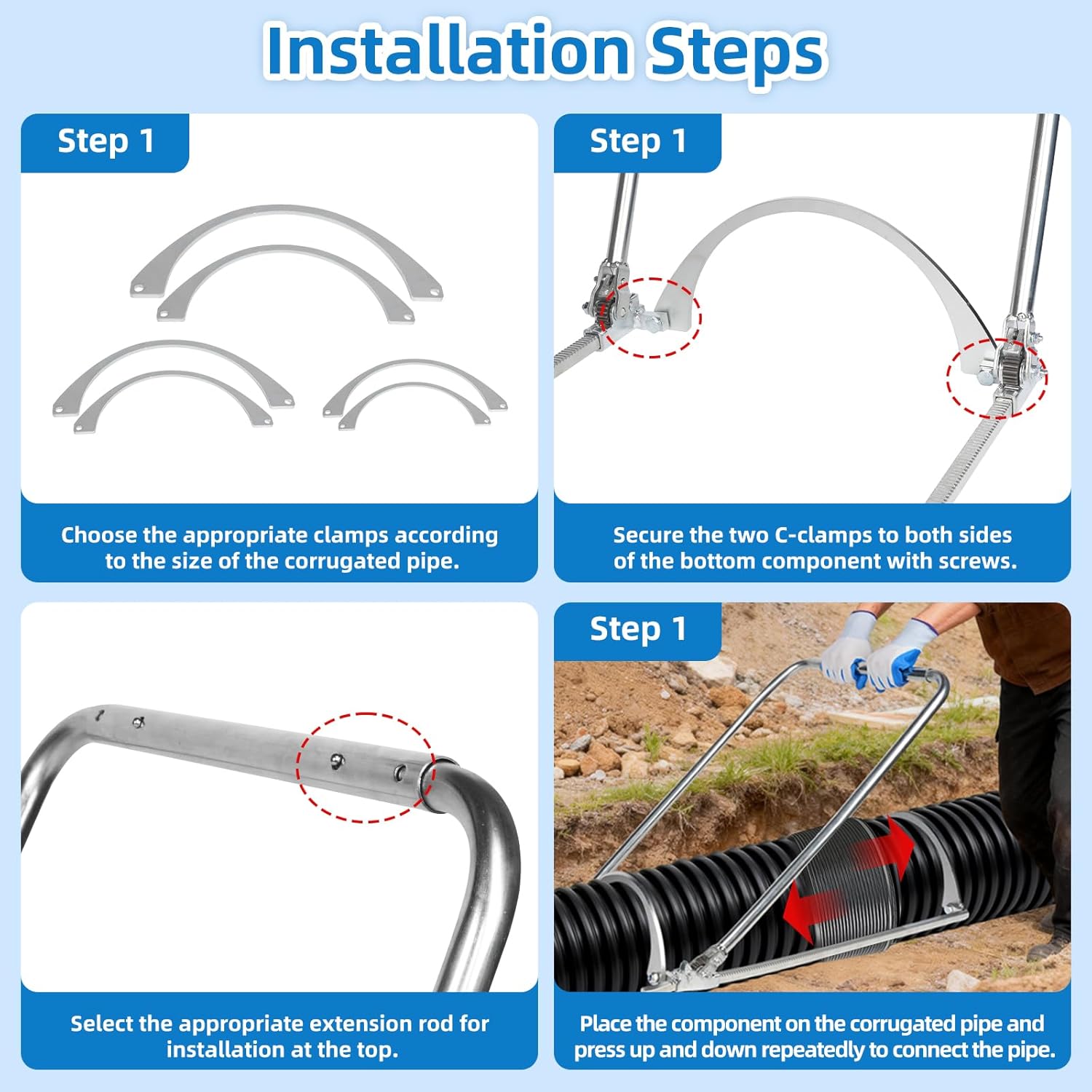 Installation Steps

Step 1

Choose the appropriate clamps according to the size of the corrugated pipe.

Step 1

Secure the two C-clamps to both sides of the bottom component with screws.

Select the appropriate extension rod for installation at the top.

Step 1

Place the component on the corrugated pipe and press up and down repeatedly to connect the pipe.