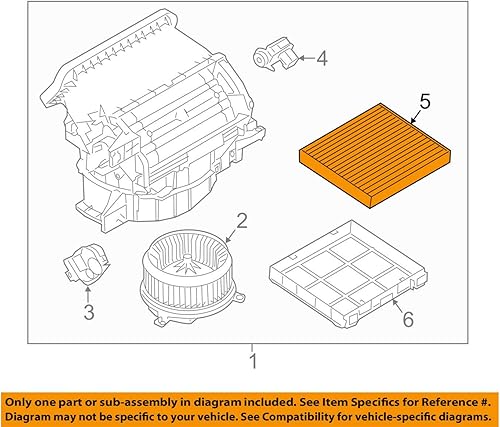 4

5

2

3

6

1

Only one part or sub-assembly in diagram included. See Item Specifics for Reference #.
Diagram may not be specific to your vehicle. See Compatibility for vehicle-specific diagrams.