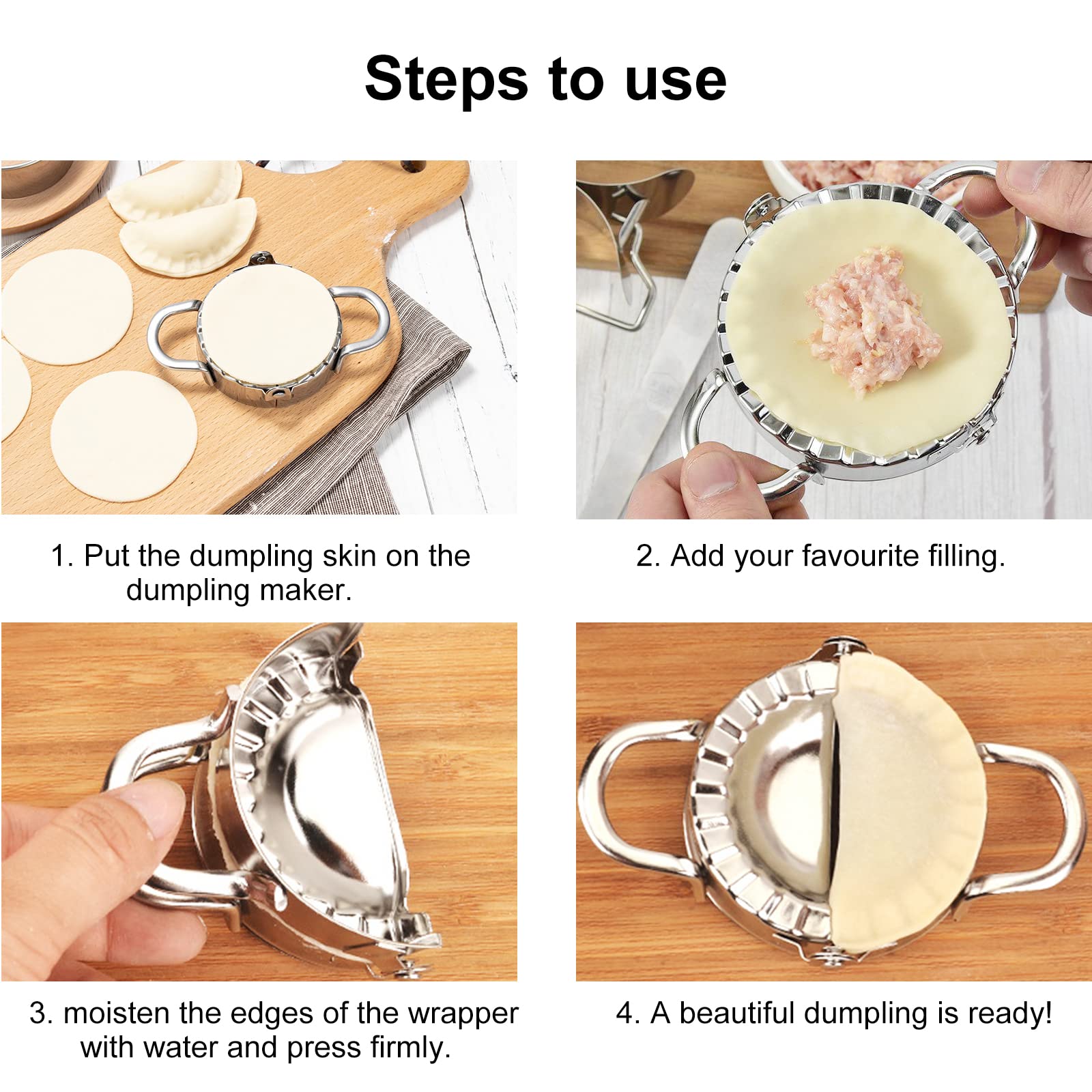 Steps to use

1. Put the dumpling skin on the dumpling maker.

2. Add your favourite filling.

3. moisten the edges of the wrapper with water and press firmly.

4. A beautiful dumpling is ready!