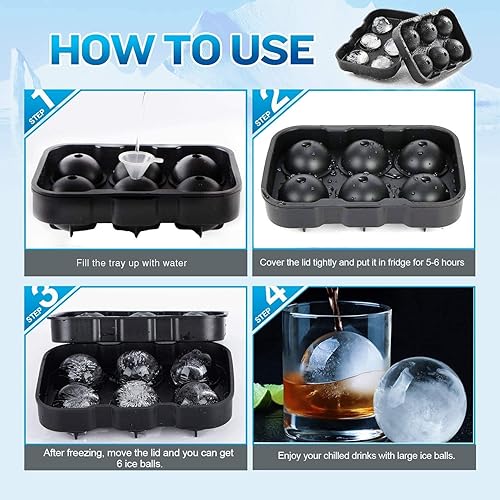 HOW TO USE

STEP 1

Fill the tray up with water

STEP 2

Cover the lid tightly and put it in fridge for 5-6 hours

STEP 3

After freezing, move the lid and you can get 6 ice balls.

STEP 4

Enjoy your chilled drinks with large ice balls.