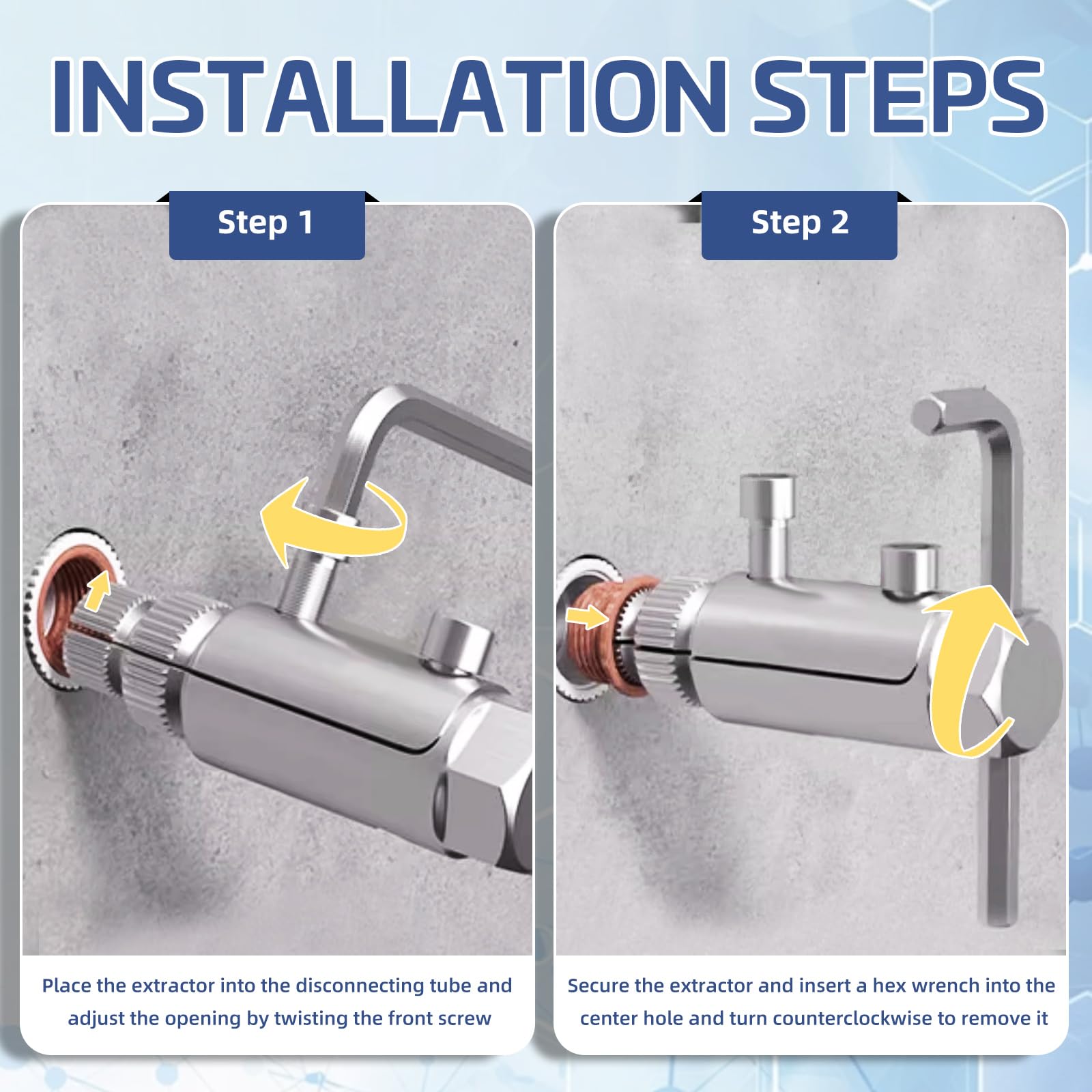 INSTALLATION STEPS

Step 1

Place the extractor into the disconnecting tube and adjust the opening by twisting the front screw

Step 2

Secure the extractor and insert a hex wrench into the center hole and turn counterclockwise to remove it