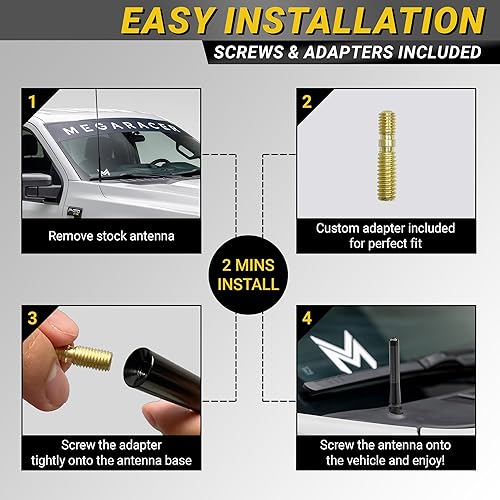 EASY INSTALLATION
SCREWS & ADAPTERS INCLUDED

1
MEGARACER
Remove stock antenna

2
Custom adapter included for perfect fit

2 MINS INSTALL

3
Screw the adapter tightly onto the antenna base

4
Screw the antenna onto the vehicle and enjoy!