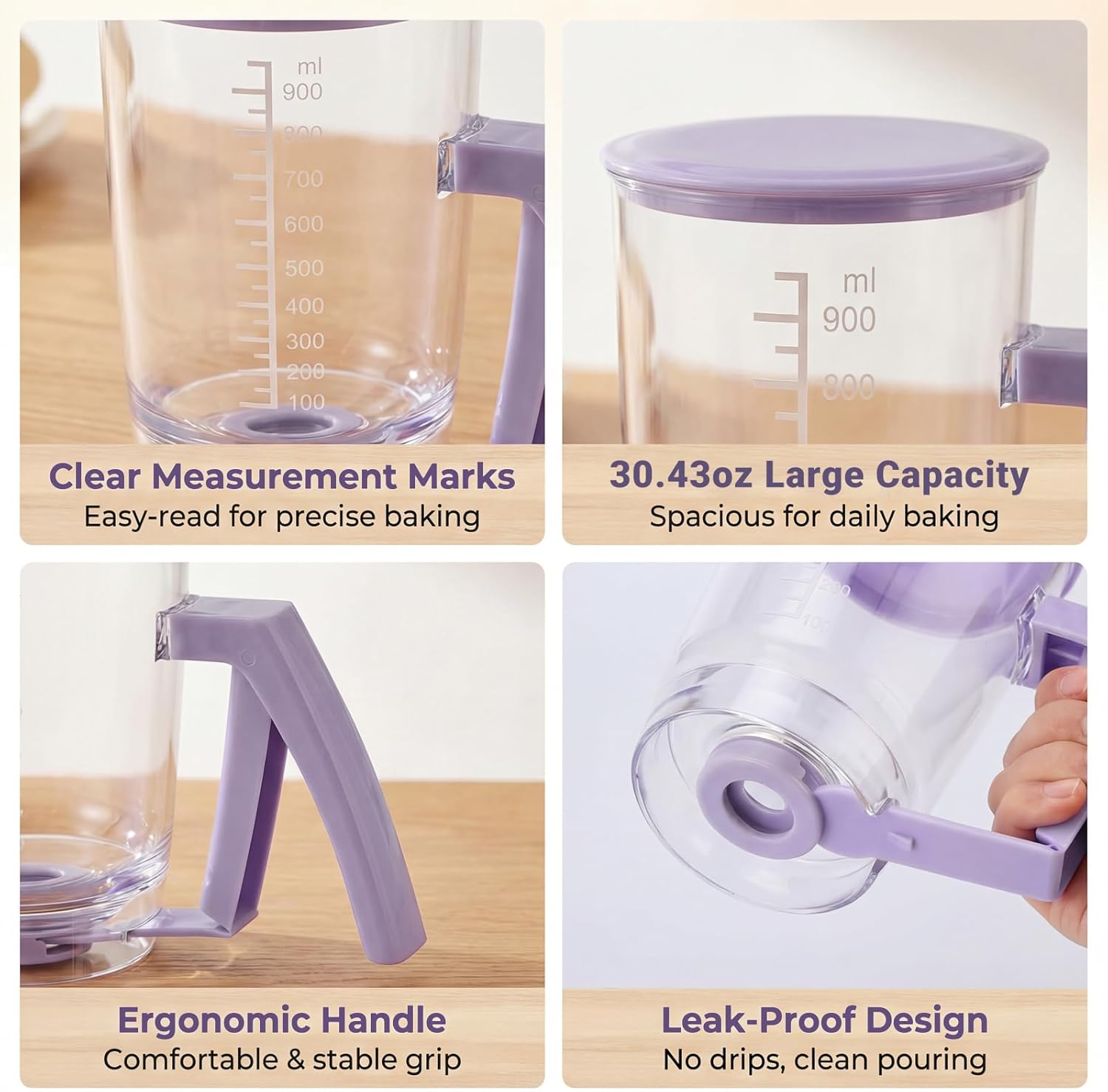 ml
900
800
700
600
500
400
300
200
100

Clear Measurement Marks
Easy-read for precise baking

ml
900
800

30.43oz Large Capacity
Spacious for daily baking

Ergonomic Handle
Comfortable & stable grip

200
100

Leak-Proof Design
No drips, clean pouring