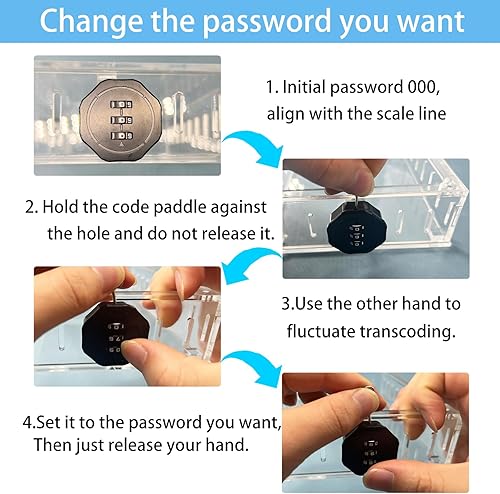 Change the password you want

1. Initial password 000, align with the scale line

2. Hold the code paddle against the hole and do not release it.

3.Use the other hand to fluctuate transcoding.

4.Set it to the password you want, Then just release your hand.