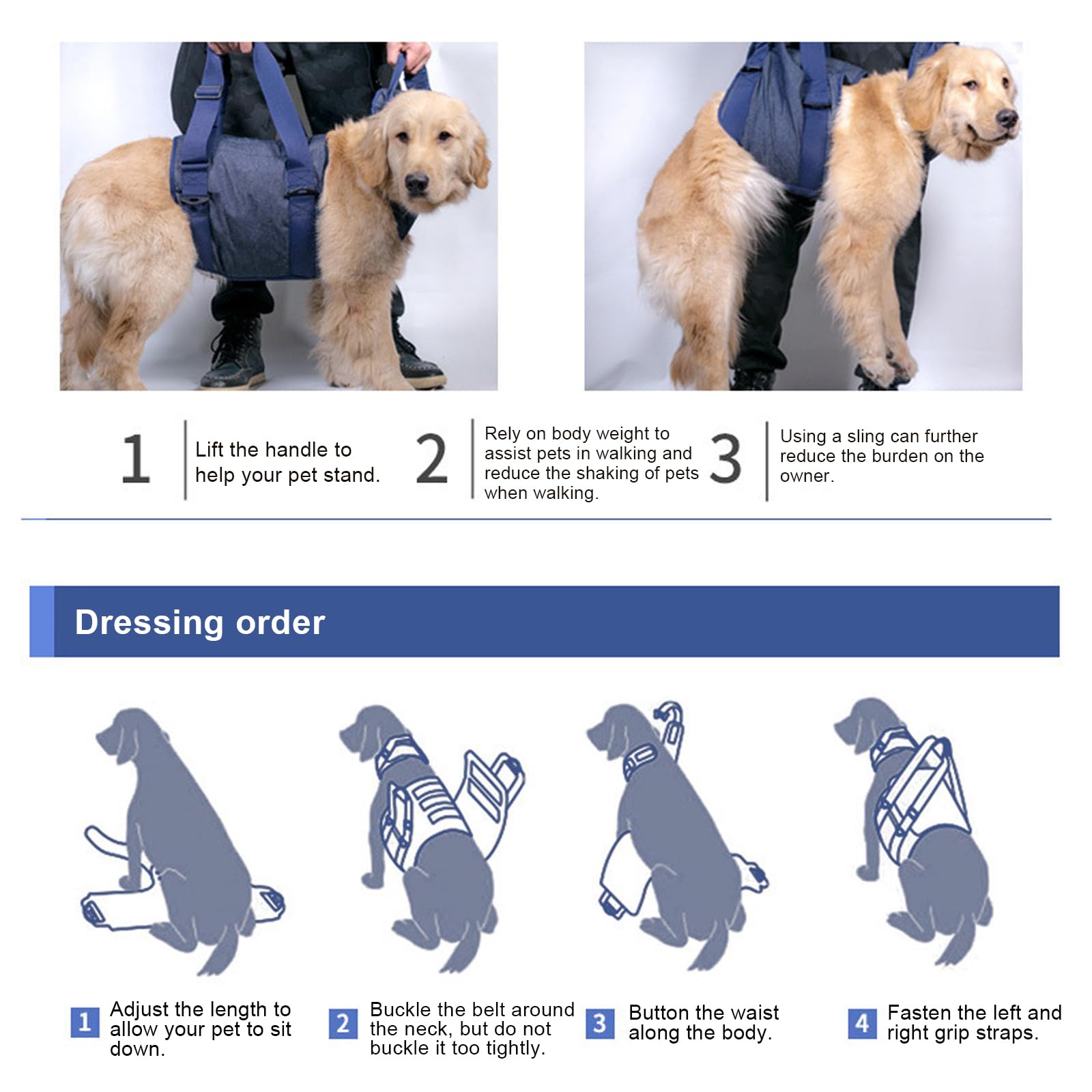 1 Lift the handle to help your pet stand.

2 Rely on body weight to assist pets in walking and reduce the shaking of pets when walking.

3 Using a sling can further reduce the burden on the owner.

Dressing order

1 Adjust the length to allow your pet to sit down.

2 Buckle the belt around the neck, but do not buckle it too tightly.

3 Button the waist along the body.

4 Fasten the left and right grip straps.