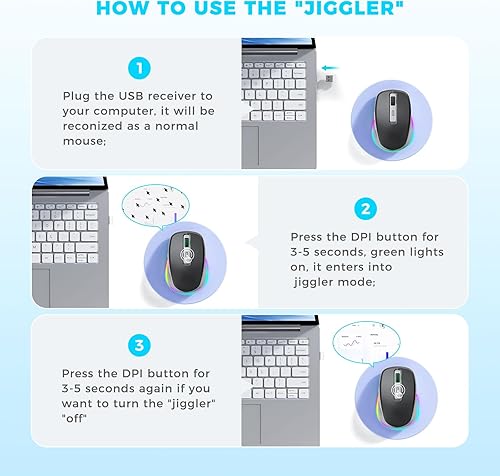 HOW TO USE THE "JIGGLER"

1

Plug the USB receiver to your computer, it will be reconized as a normal mouse;

2

Press the DPI button for 3-5 seconds, green lights on, it enters into jiggler mode;

3

Press the DPI button for 3-5 seconds again if you want to turn the "jiggler" "off"