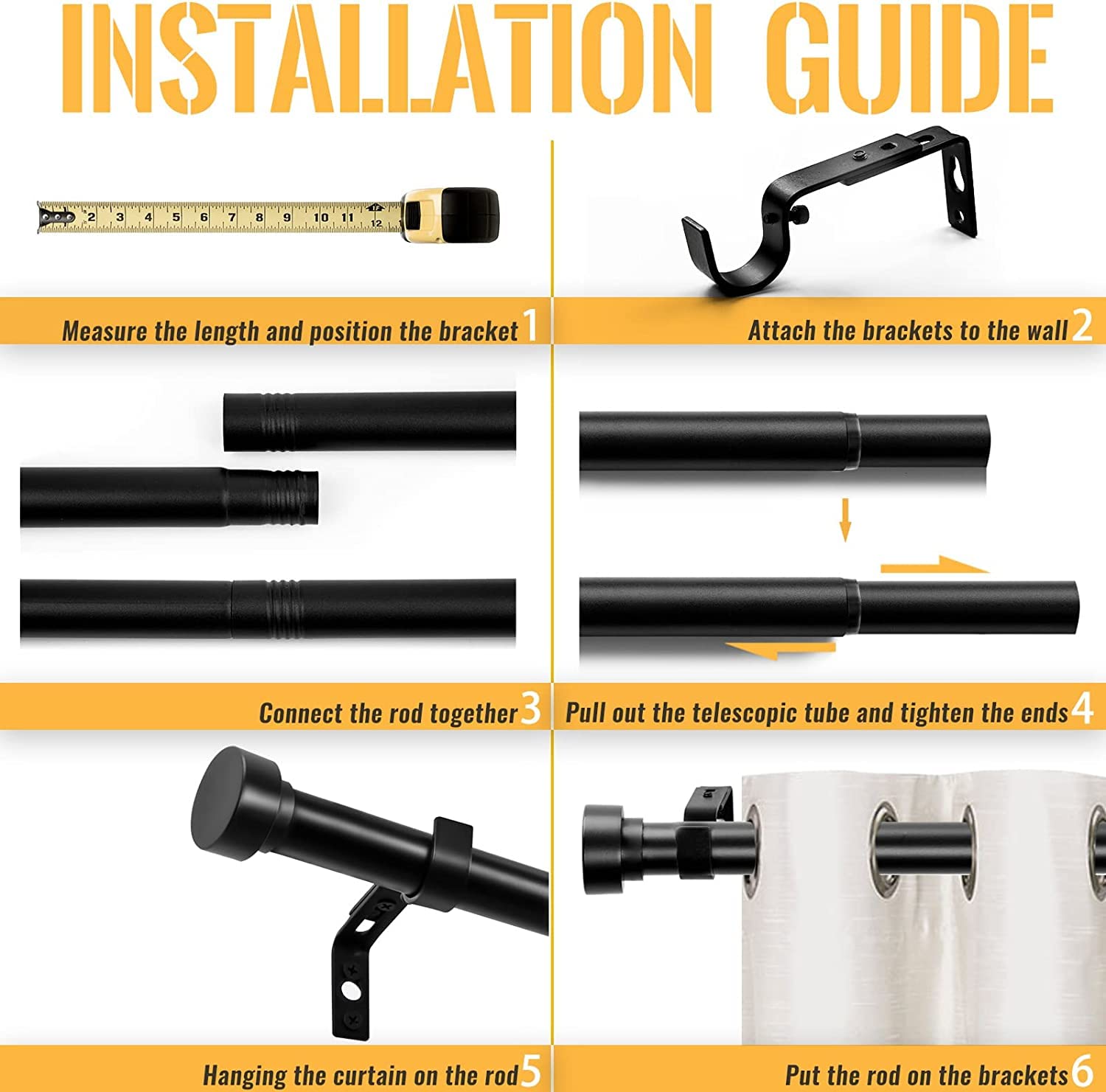 INSTALLATION GUIDE

2 3 4 5 6 7 8 9 10 11 12

Measure the length and position the bracket 1

Attach the brackets to the wall 2

Connect the rod together 3

Pull out the telescopic tube and tighten the ends 4

Hanging the curtain on the rod 5

Put the rod on the brackets 6