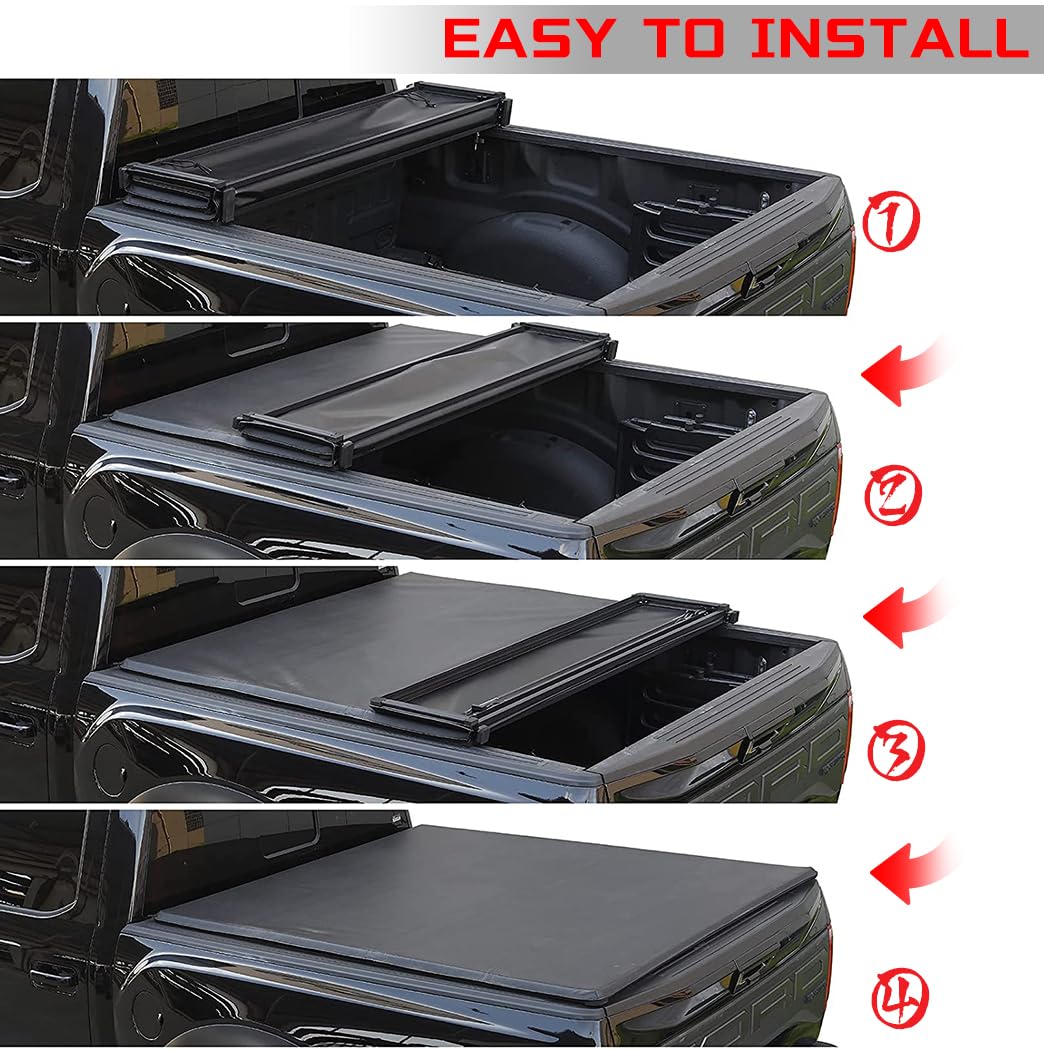 EASY TO INSTALL

1

2

3

4