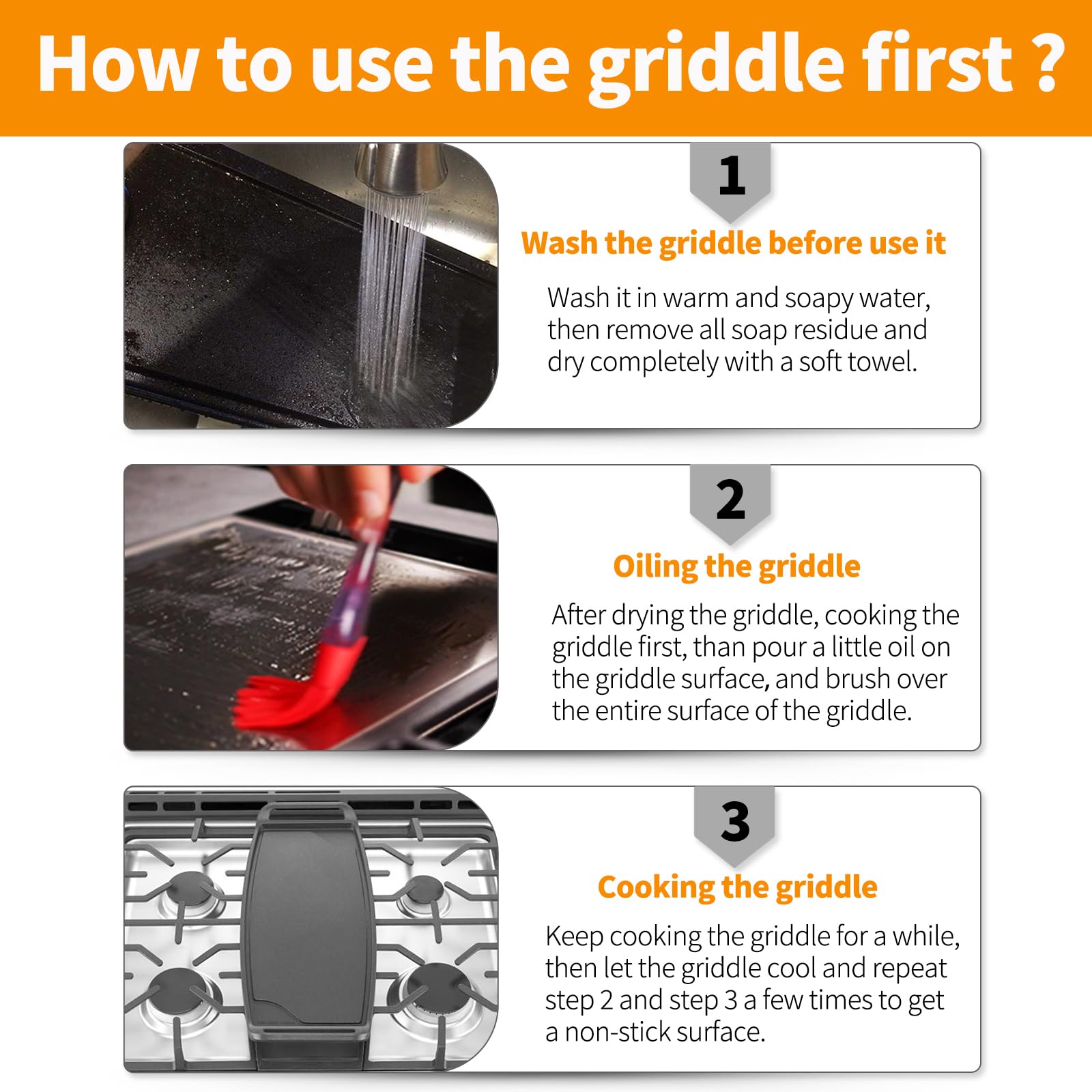 How to use the griddle first ?

1

Wash the griddle before use it

Wash it in warm and soapy water, then remove all soap residue and dry completely with a soft towel.

2

Oiling the griddle

After drying the griddle, cooking the griddle first, than pour a little oil on the griddle surface, and brush over the entire surface of the griddle.

3

Cooking the griddle

Keep cooking the griddle for a while, then let the griddle cool and repeat step 2 and step 3 a few times to get a non-stick surface.