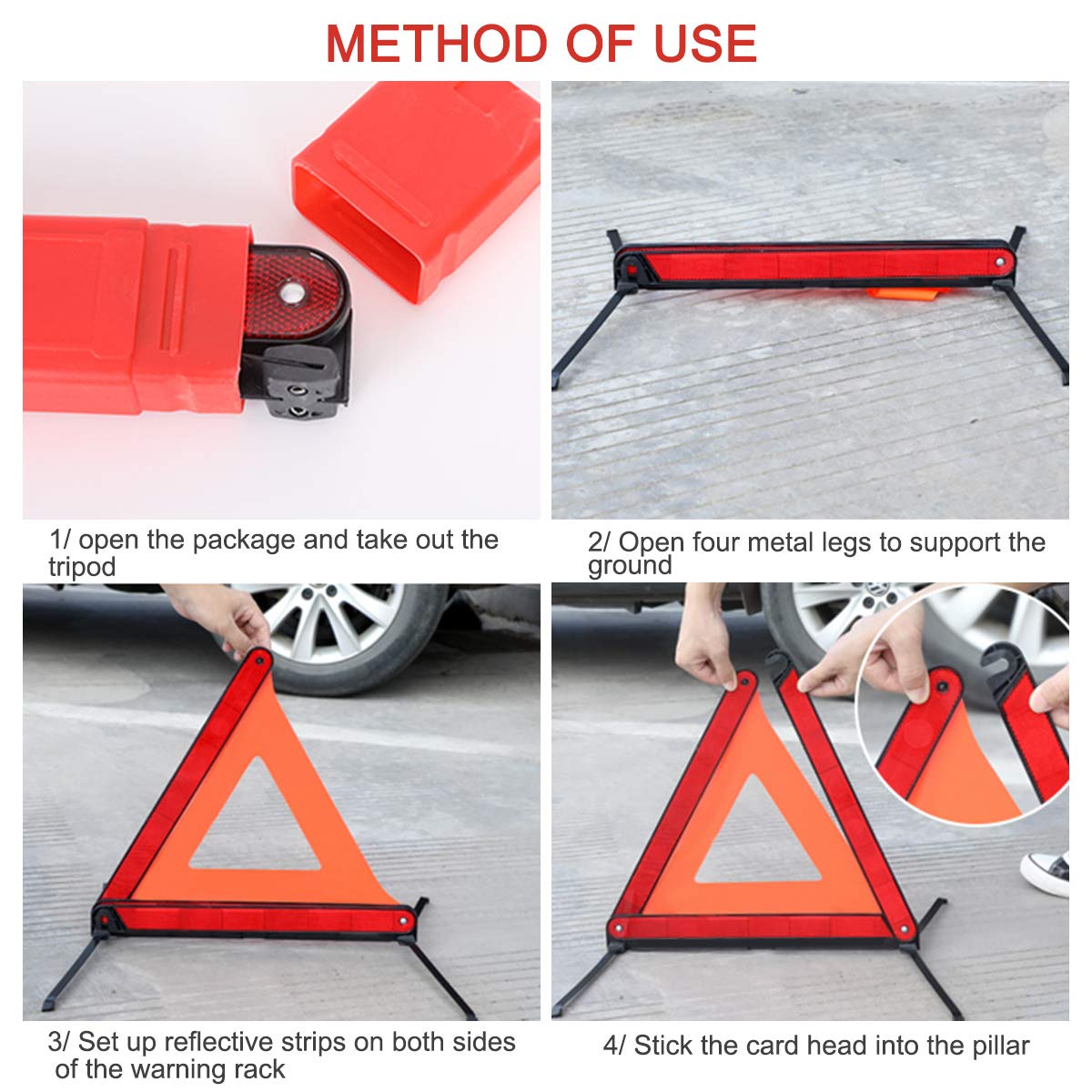 METHOD OF USE

1/ open the package and take out the tripod

2/ Open four metal legs to support the ground

3/ Set up reflective strips on both sides of the warning rack

4/ Stick the card head into the pillar