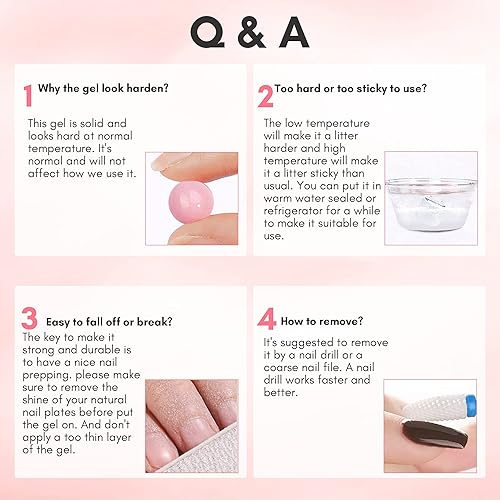 Q & A

1 Why the gel look harden?

This gel is solid and looks hard at normal temperature. It's normal and will not affect how we use it.

2 Too hard or too sticky to use?

The low temperature will make it a litter harder and high temperature will make it a litter sticky than usual. You can put it in warm water sealed or refrigerator for a while to make it suitable for use.

3 Easy to fall off or break?

The key to make it strong and durable is to have a nice nail prepping. please make sure to remove the shine of your natural nail plates before put the gel on. And don't apply a too thin layer of the gel.

4 How to remove?

It's suggested to remove it by a nail drill or a coarse nail file. A nail drill works faster and better.