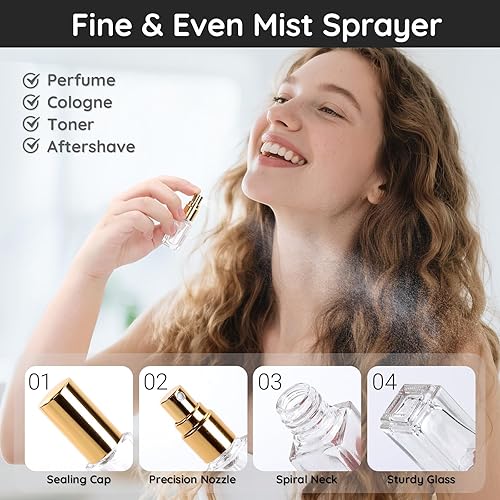 Fine & Even Mist Sprayer

Perfume
Cologne
Toner
Aftershave

01
Sealing Cap

02
Precision Nozzle

03
Spiral Neck

04
Sturdy Glass