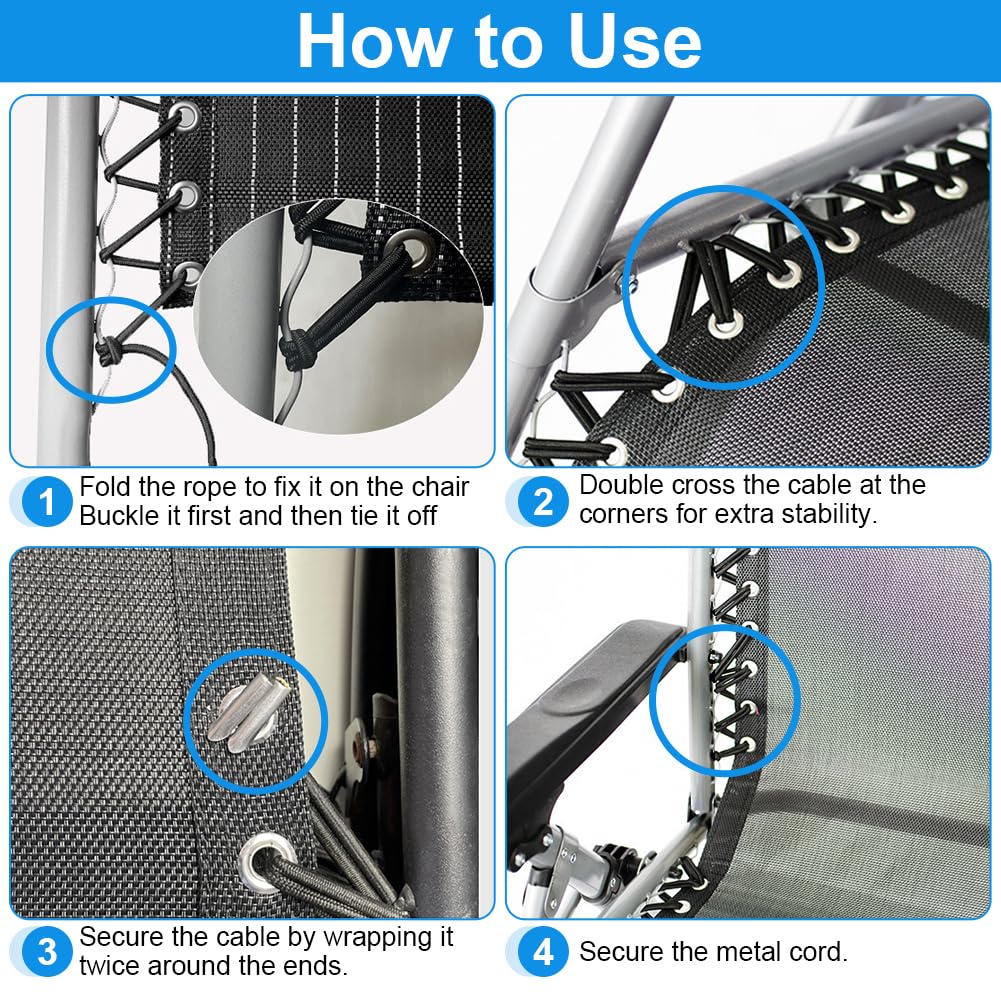 How to Use

1 Fold the rope to fix it on the chair Buckle it first and then tie it off

2 Double cross the cable at the corners for extra stability.

3 Secure the cable by wrapping it twice around the ends.

4 Secure the metal cord.