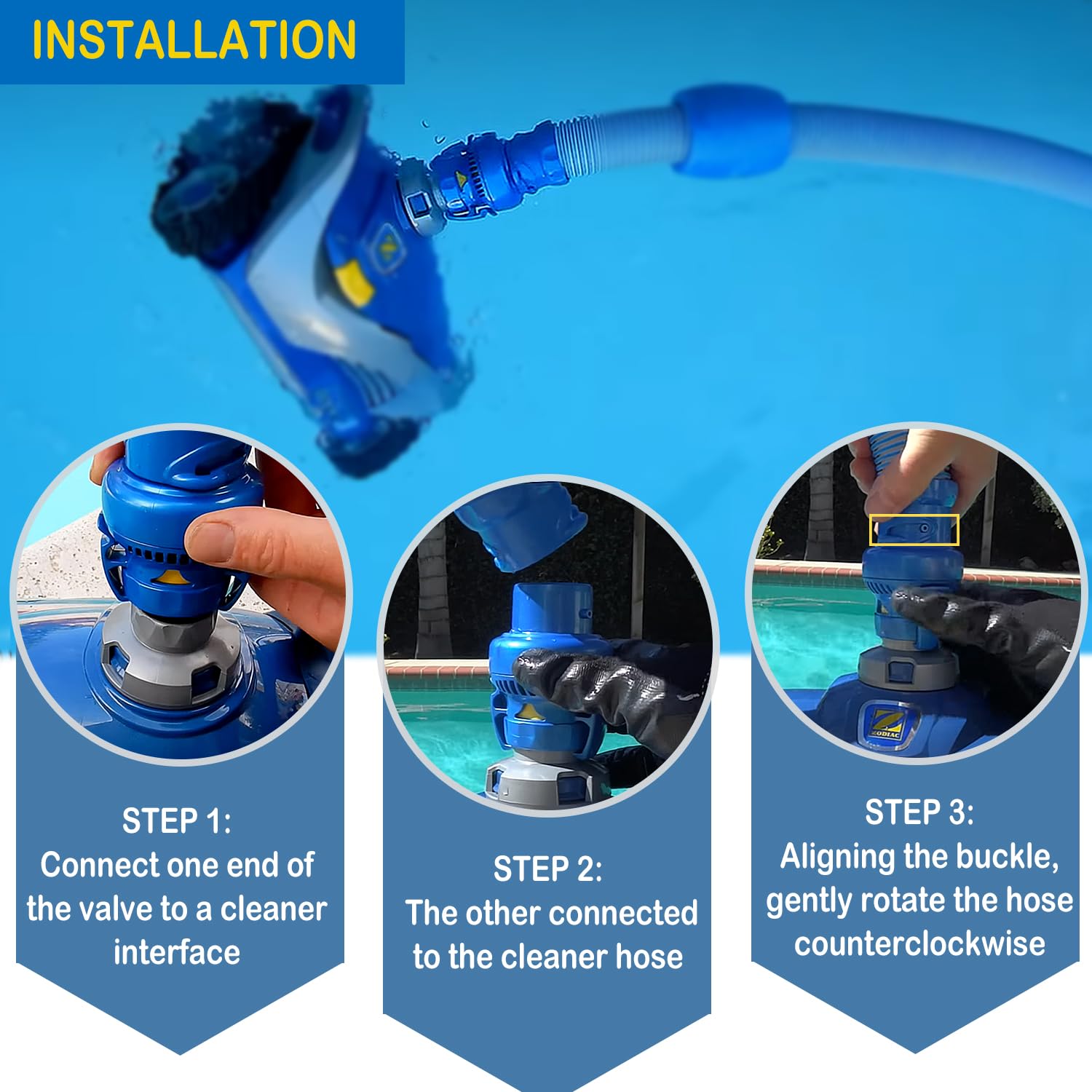 INSTALLATION

STEP 1:
Connect one end of the valve to a cleaner interface

STEP 2:
The other connected to the cleaner hose

ZODIAC

STEP 3:
Aligning the buckle, gently rotate the hose counterclockwise