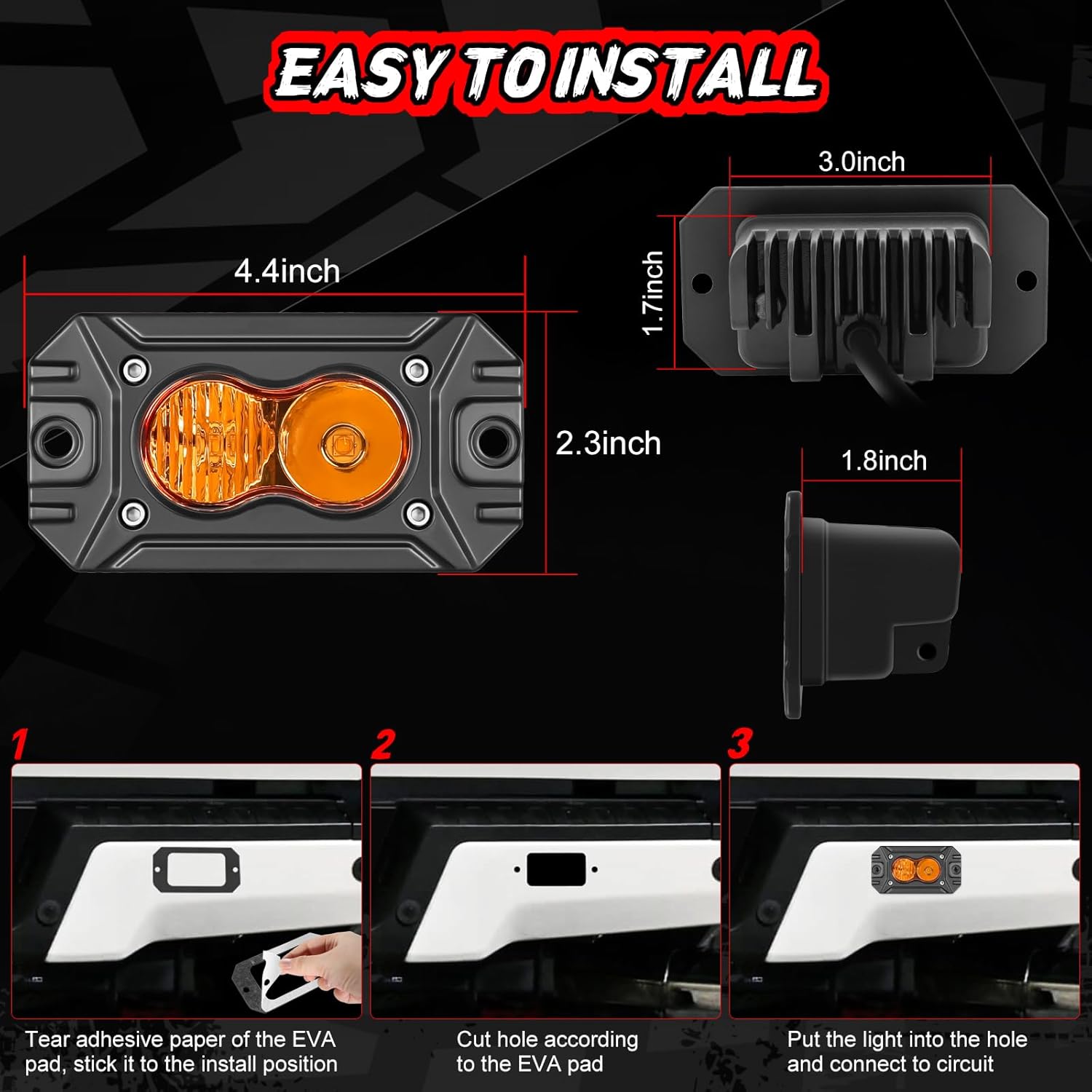 EASY TO INSTALL

4.4inch

2.3inch

3.0inch

1.7inch

1.8inch

1

Tear adhesive paper of the EVA pad, stick it to the install position

2

Cut hole according to the EVA pad

3

Put the light into the hole and connect to circuit