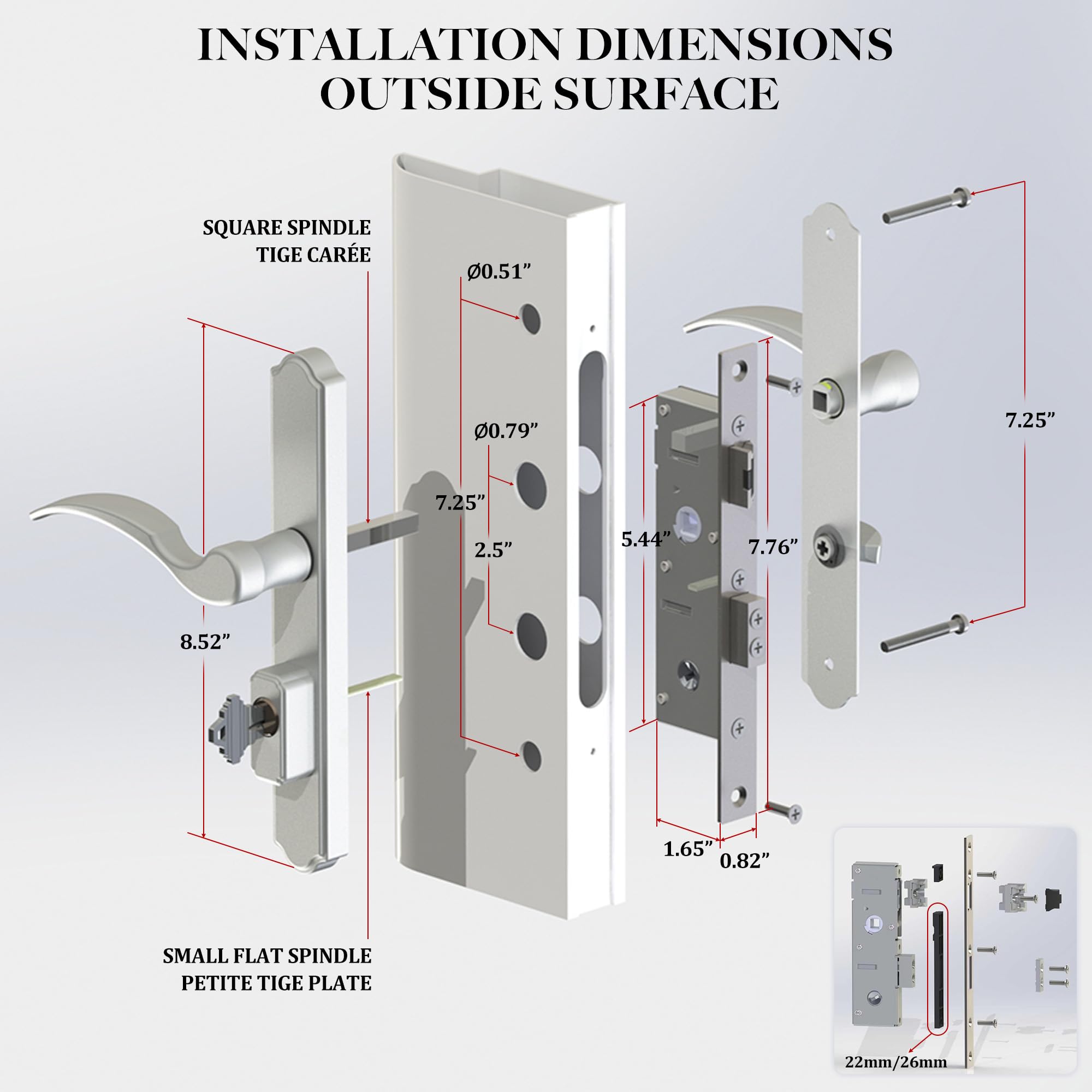 INSTALLATION DIMENSIONS
OUTSIDE SURFACE

SQUARE SPINDLE
TIGE CARÉE

Ø0.51”

Ø0.79”

7.25”

2.5”

8.52”

5.44”

7.76”

7.25”

1.65”

0.82”

SMALL FLAT SPINDLE
PETITE TIGE PLATE

22mm/26mm