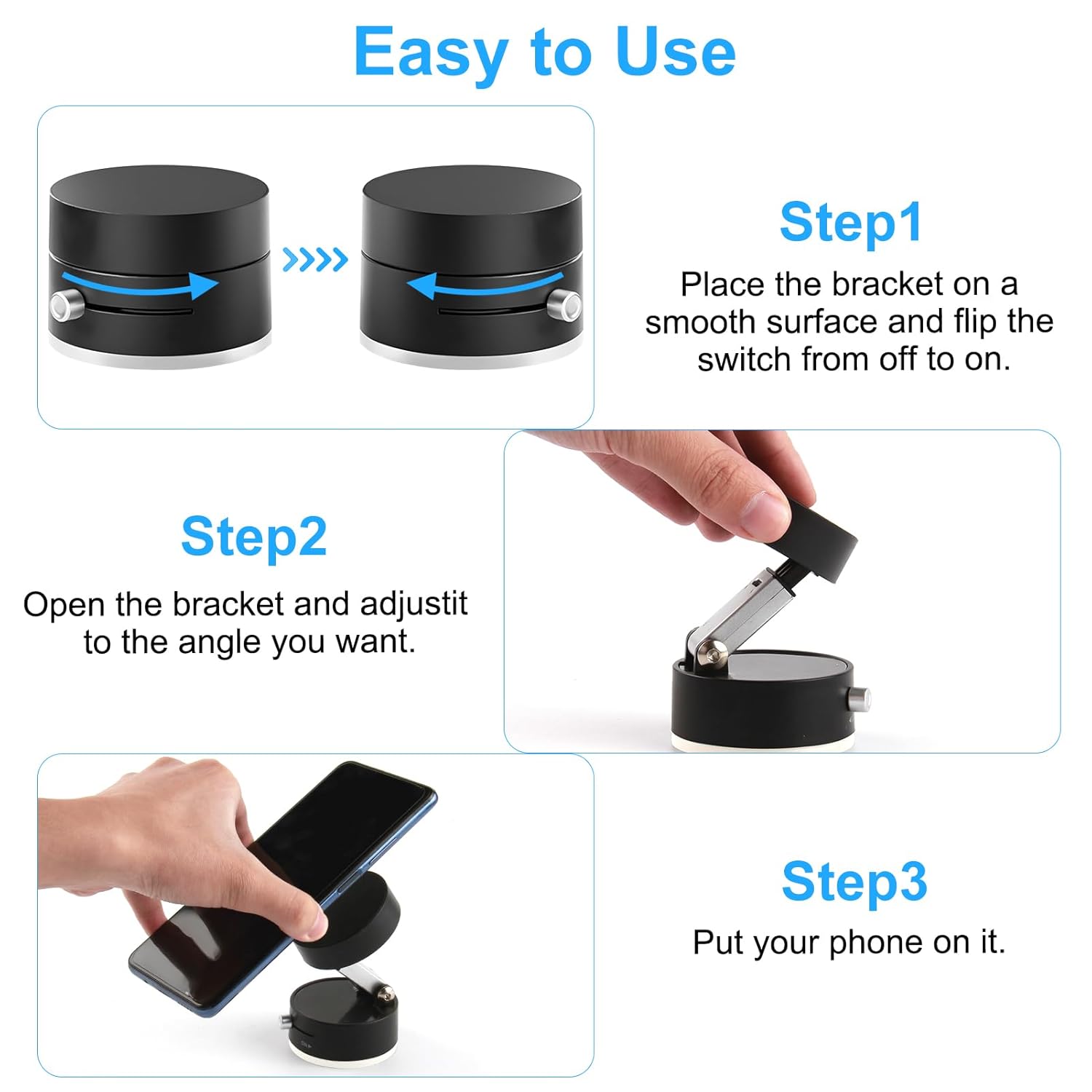 Easy to Use

Step1

Place the bracket on a smooth surface and flip the switch from off to on.

Step2

Open the bracket and adjustit to the angle you want.

Step3

Put your phone on it.