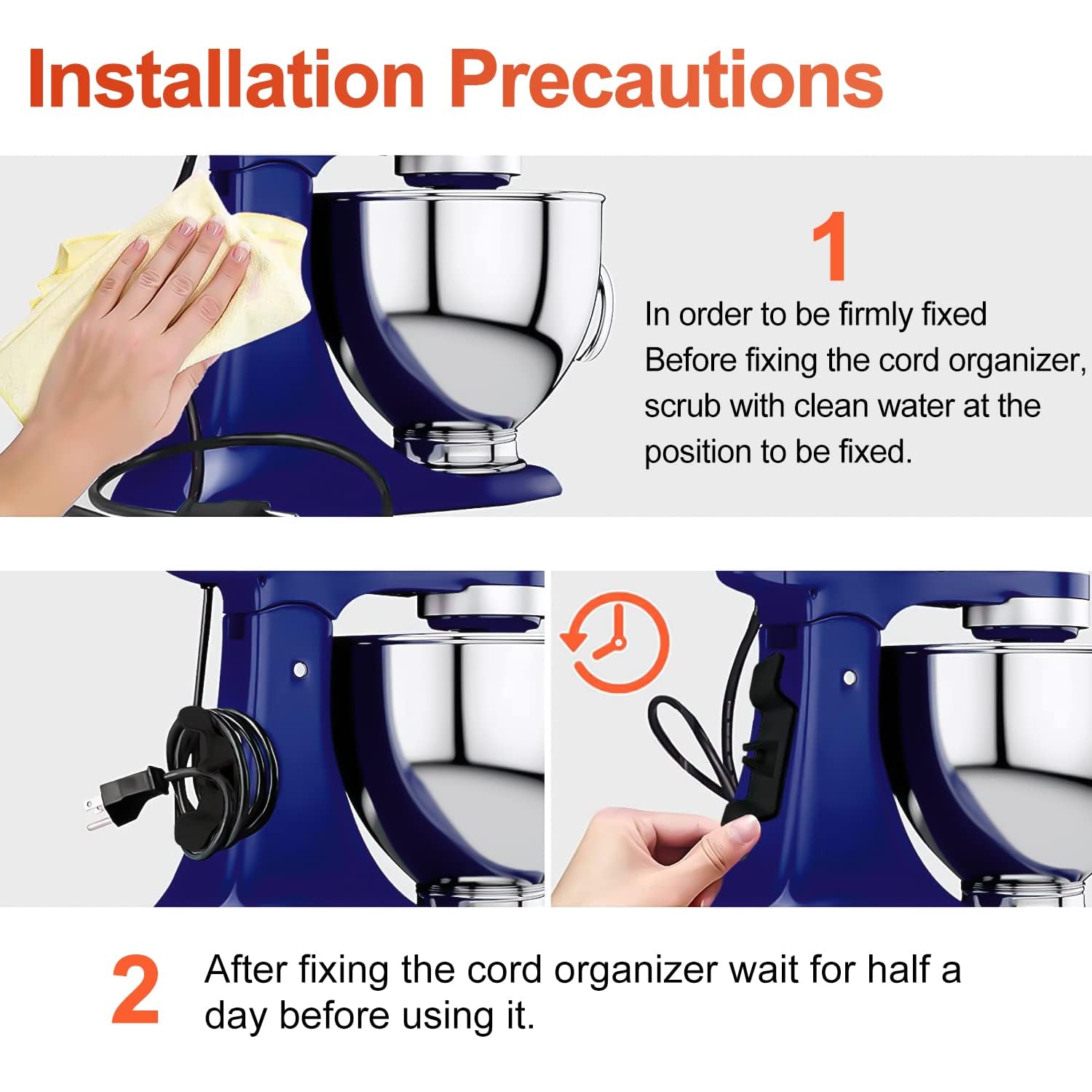 Installation Precautions

1

In order to be firmly fixed
Before fixing the cord organizer, scrub with clean water at the position to be fixed.

2

After fixing the cord organizer wait for half a day before using it.