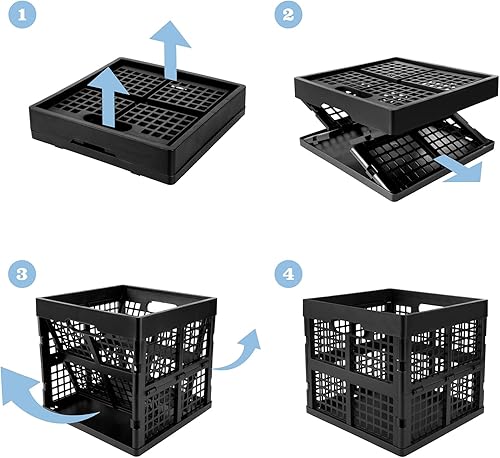 1

2

3

4