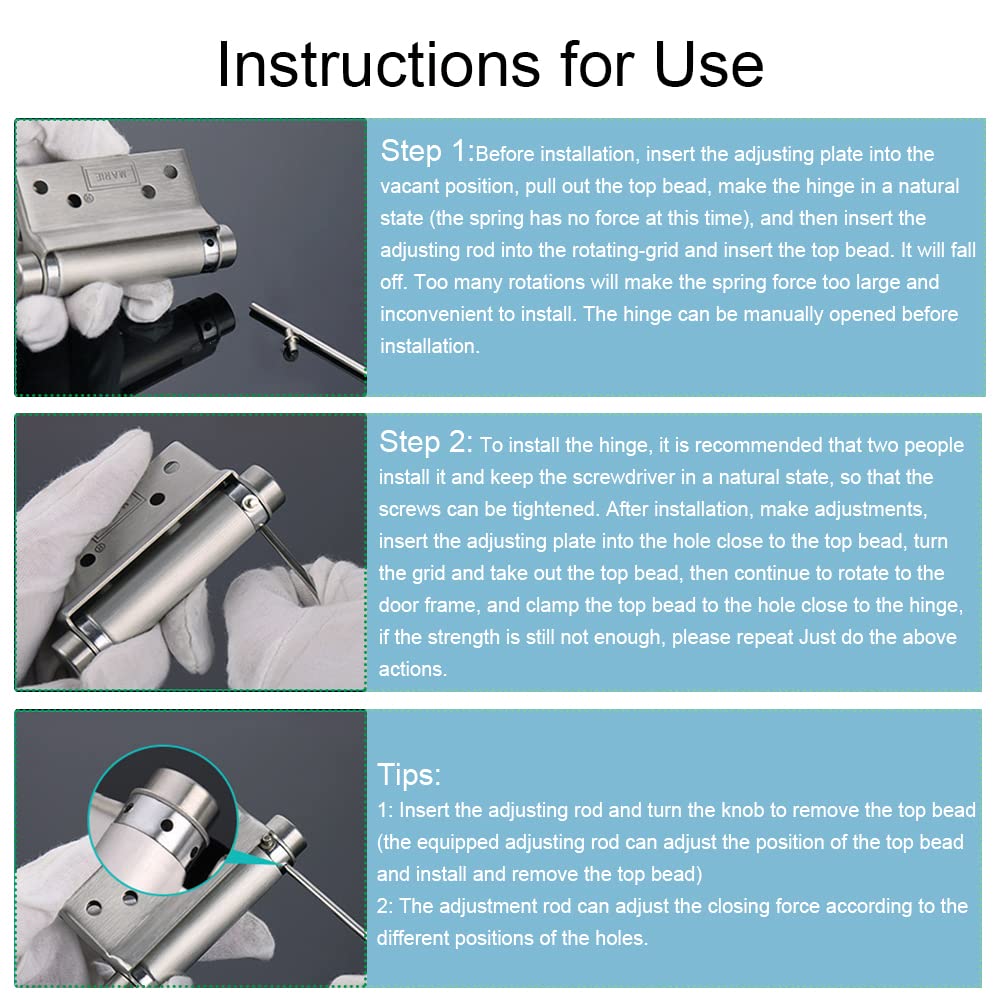 Instructions for Use

MARE

Step 1:Before installation, insert the adjusting plate into the vacant position, pull out the top bead, make the hinge in a natural state (the spring has no force at this time), and then insert the adjusting rod into the rotating-grid and insert the top bead. It will fall off. Too many rotations will make the spring force too large and inconvenient to install. The hinge can be manually opened before installation.

Step 2: To install the hinge, it is recommended that two people install it and keep the screwdriver in a natural state, so that the screws can be tightened. After installation, make adjustments, insert the adjusting plate into the hole close to the top bead, turn the grid and take out the top bead, then continue to rotate to the door frame, and clamp the top bead to the hole close to the hinge, if the strength is still not enough, please repeat Just do the above actions.

Tips:
1: Insert the adjusting rod and turn the knob to remove the top bead (the equipped adjusting rod can adjust the position of the top bead and install and remove the top bead)
2: The adjustment rod can adjust the closing force according to the different positions of the holes.