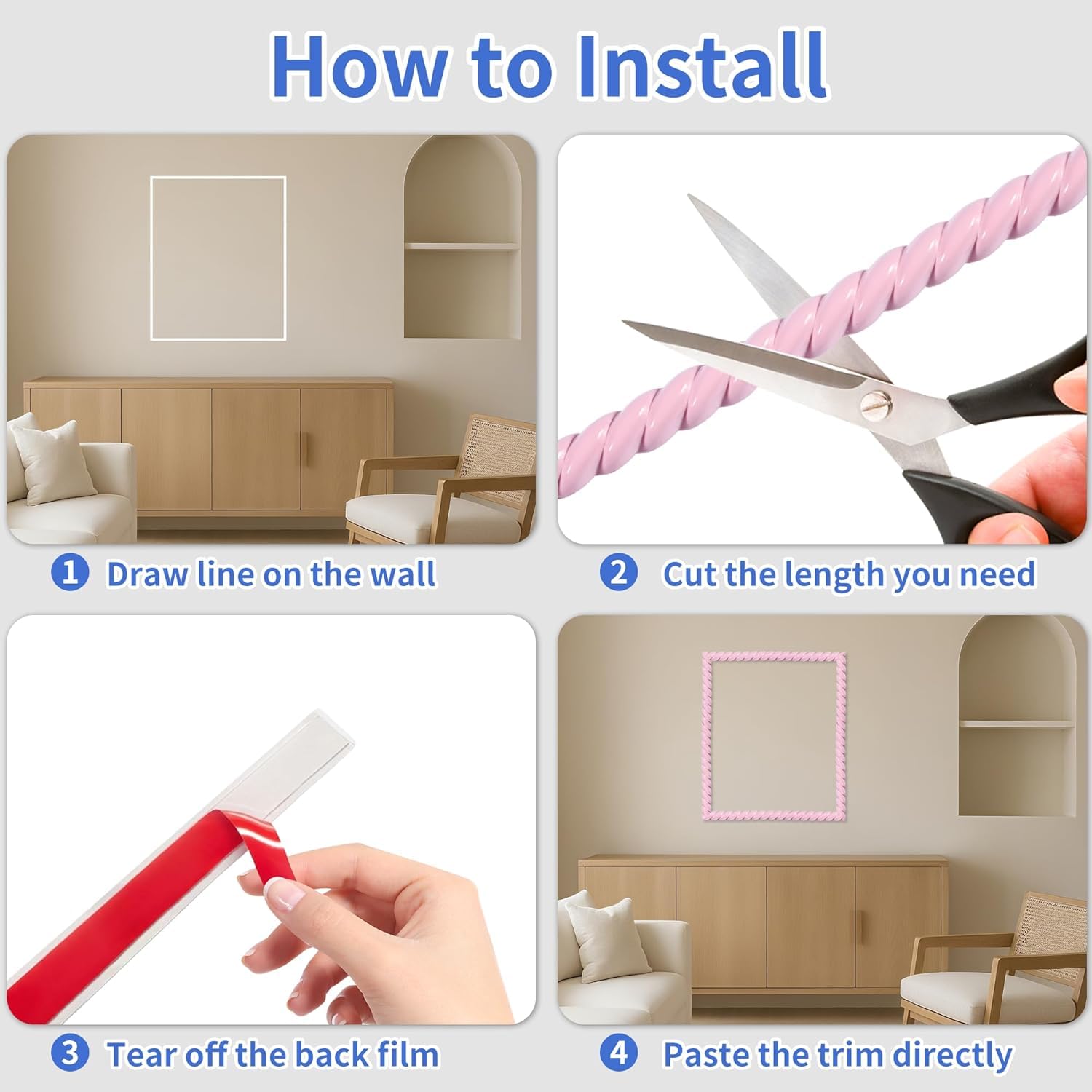 How to Install

1 Draw line on the wall

2 Cut the length you need

3 Tear off the back film

4 Paste the trim directly