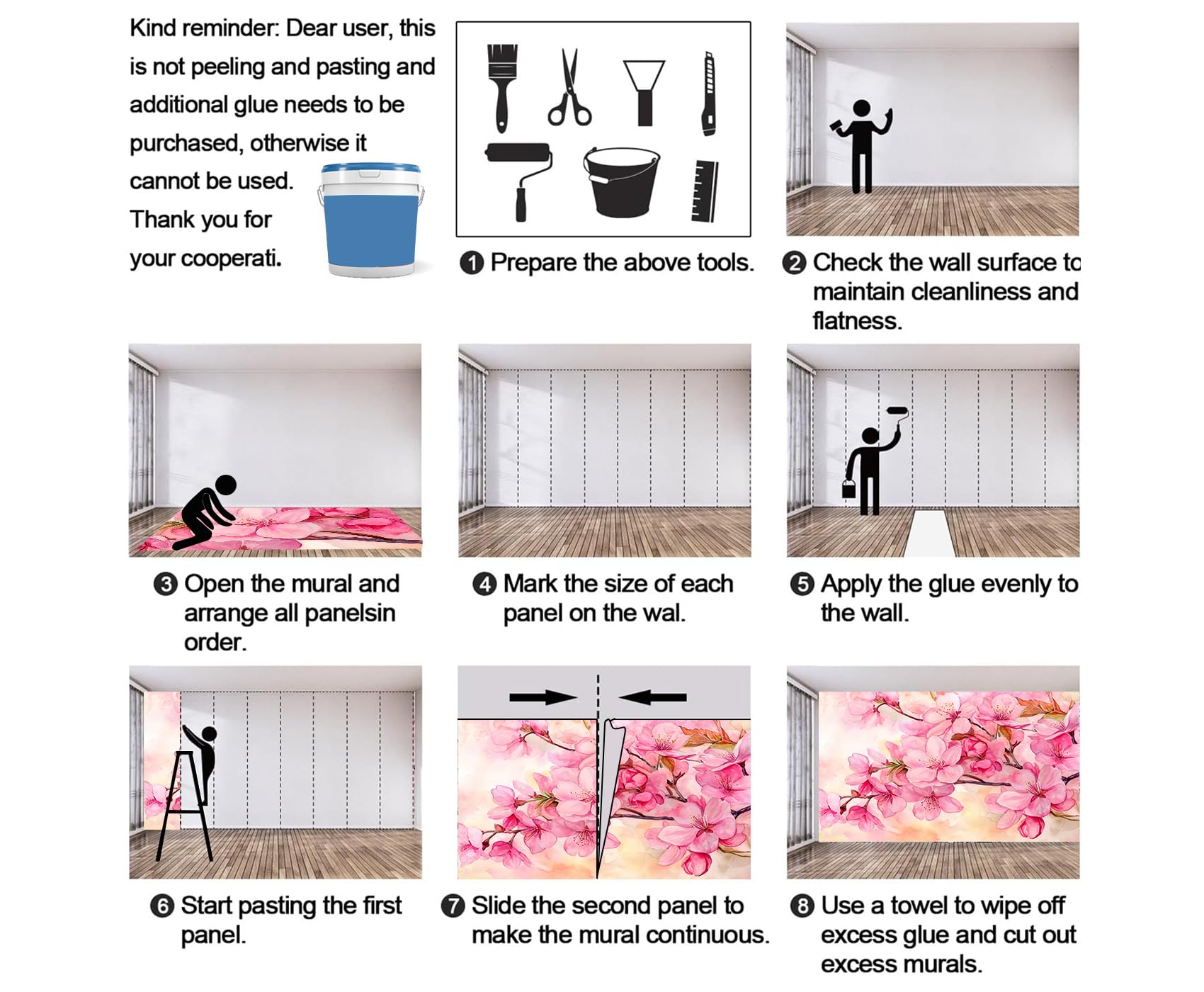 Kind reminder: Dear user, this is not peeling and pasting and additional glue needs to be purchased, otherwise it cannot be used. Thank you for your cooperati.

❶ Prepare the above tools.

❷ Check the wall surface to maintain cleanliness and flatness.

❸ Open the mural and arrange all panelsin order.

❹ Mark the size of each panel on the wal.

❺ Apply the glue evenly to the wall.

❻ Start pasting the first panel.

❼ Slide the second panel to make the mural continuous.

❽ Use a towel to wipe off excess glue and cut out excess murals.