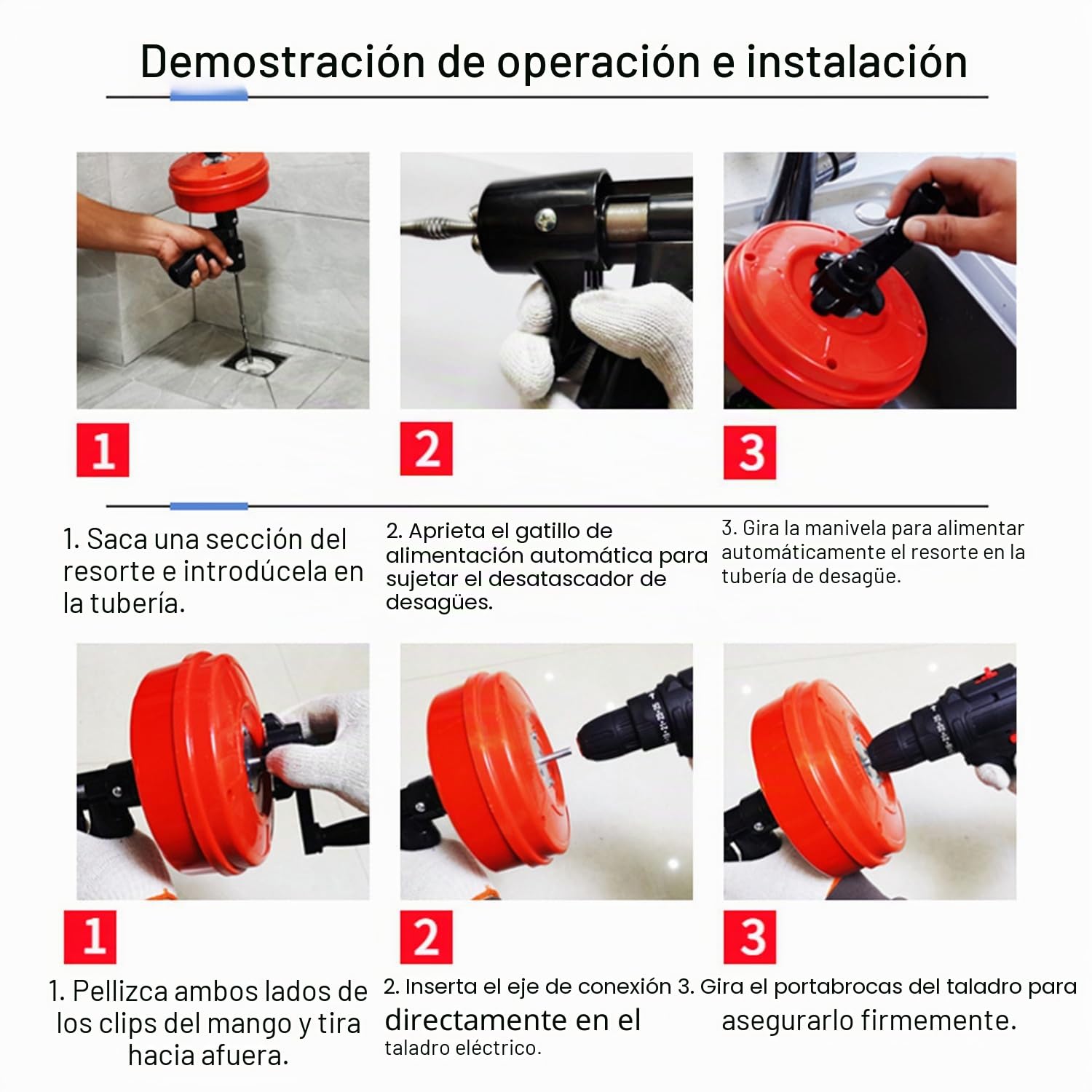 Demostración de operación e instalación

1

2

3

1. Saca una sección del resorte e introdúcela en la tubería.

2. Aprieta el gatillo de alimentación automática para sujetar el desatascador de desagües.

3. Gira la manivela para alimentar automáticamente el resorte en la tubería de desagüe.

1

2

3

1. Pellizca ambos lados de los clips del mango y tira hacia afuera.

2. Inserta el eje de conexión directamente en el taladro eléctrico.

3. Gira el portabrocas del taladro para asegurarlo firmemente.