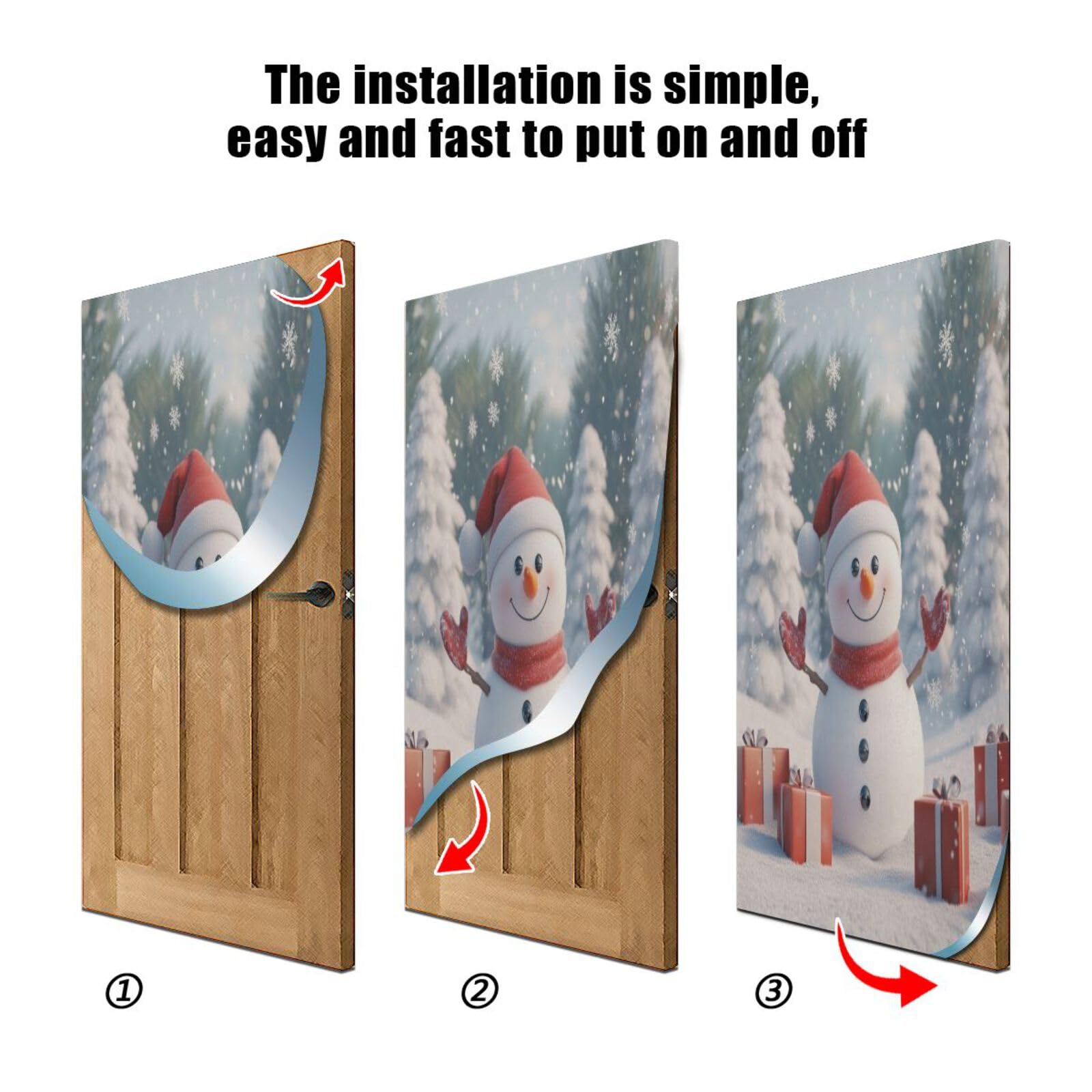 The installation is simple, easy and fast to put on and off

①

②

③