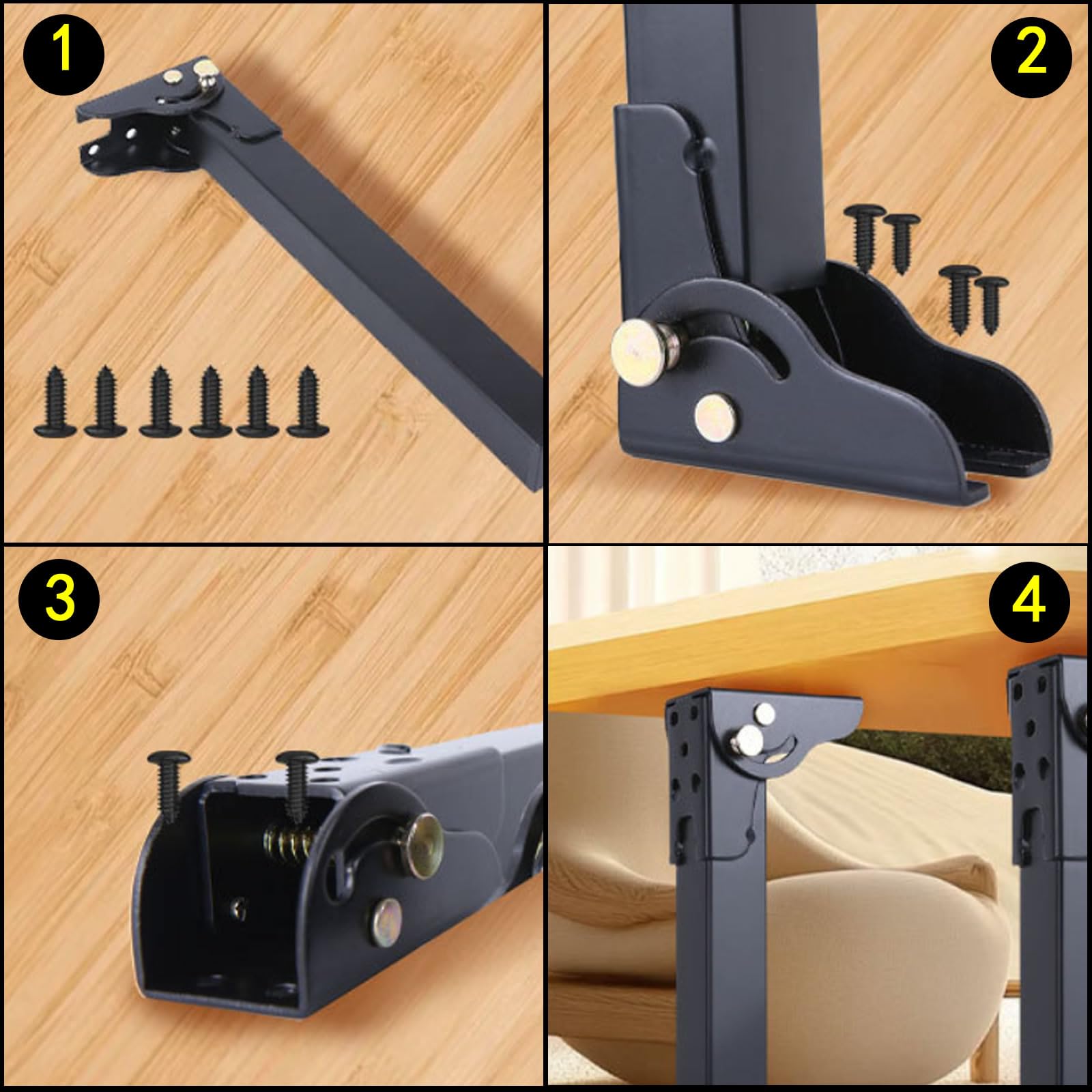 1

2

3

4