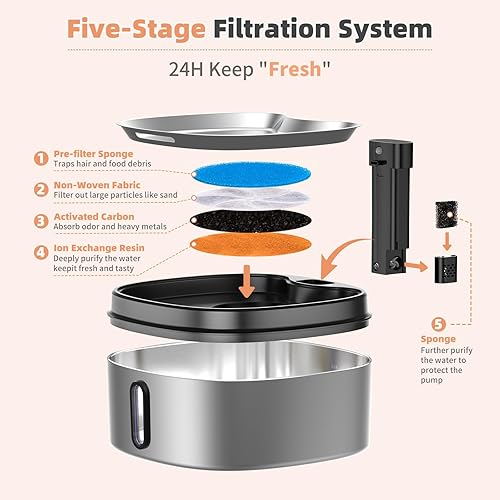 Five-Stage Filtration System

24H Keep "Fresh"

1 Pre-filter Sponge
Traps hair and food debris

2 Non-Woven Fabric
Filter out large particles like sand

3 Activated Carbon
Absorb odor and heavy metals

4 Ion Exchange Resin
Deeply purify the water keepit fresh and tasty

5 Sponge
Further purify the water to protect the pump