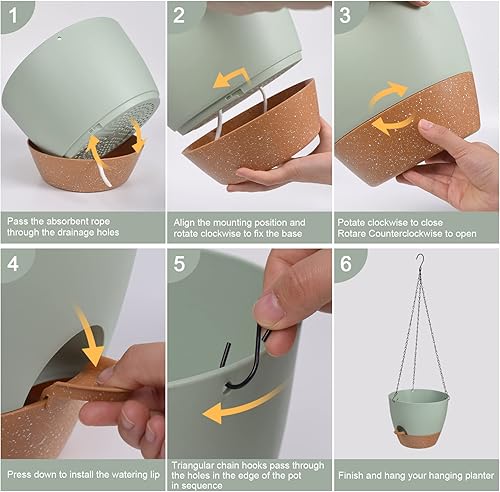 1

Pass the absorbent rope through the drainage holes

2

Align the mounting position and rotate clockwise to fix the base

3

Potate clockwise to close
Rotare Counterclockwise to open

4

Press down to install the watering lip

5

Triangular chain hooks pass through the holes in the edge of the pot in sequence

6

Finish and hang your hanging planter