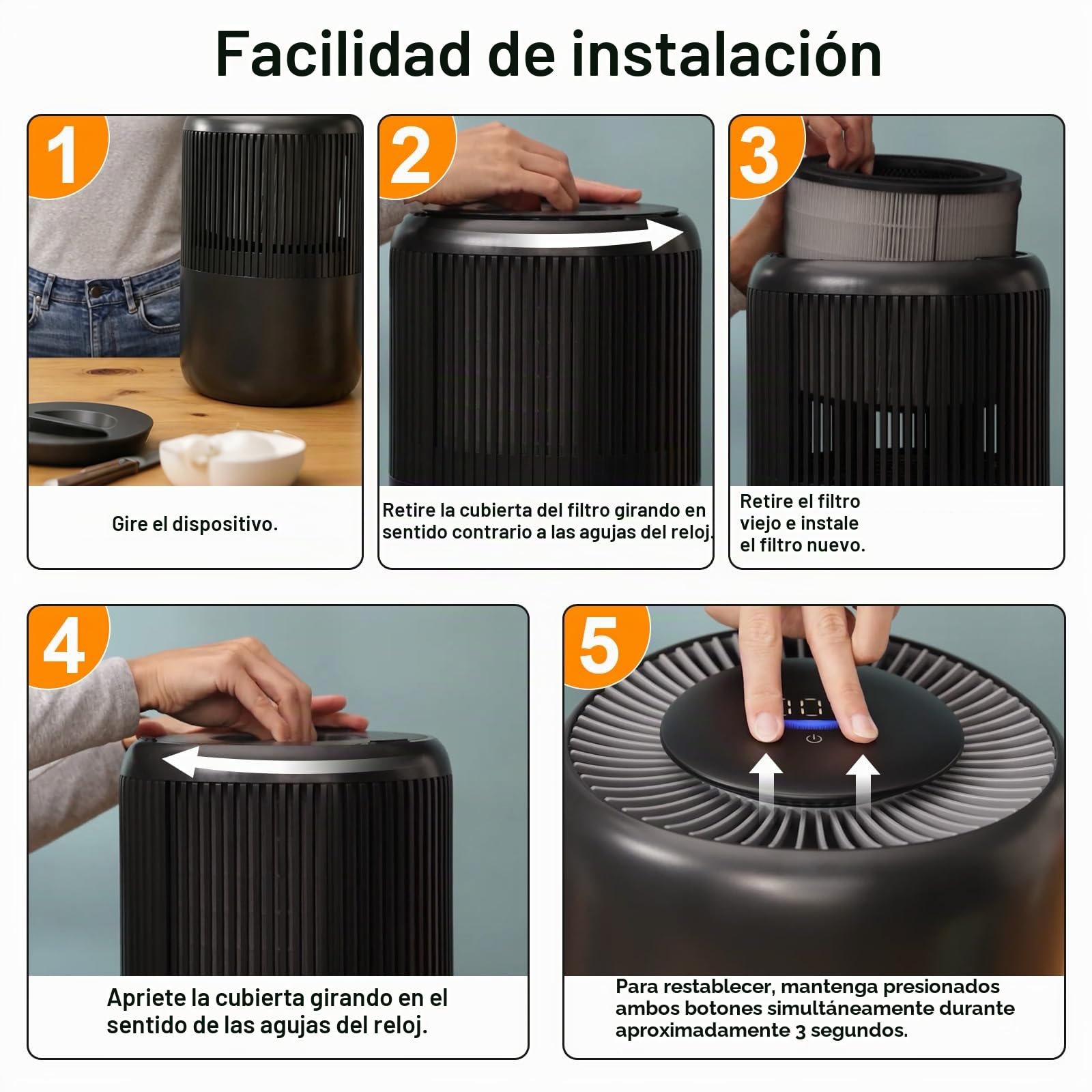 Facilidad de instalación

1

Gire el dispositivo.

2

Retire la cubierta del filtro girando en sentido contrario a las agujas del reloj.

3

Retire el filtro viejo e instale el filtro nuevo.

4

Apriete la cubierta girando en el sentido de las agujas del reloj.

5

Para restablecer, mantenga presionados ambos botones simultáneamente durante aproximadamente 3 segundos.