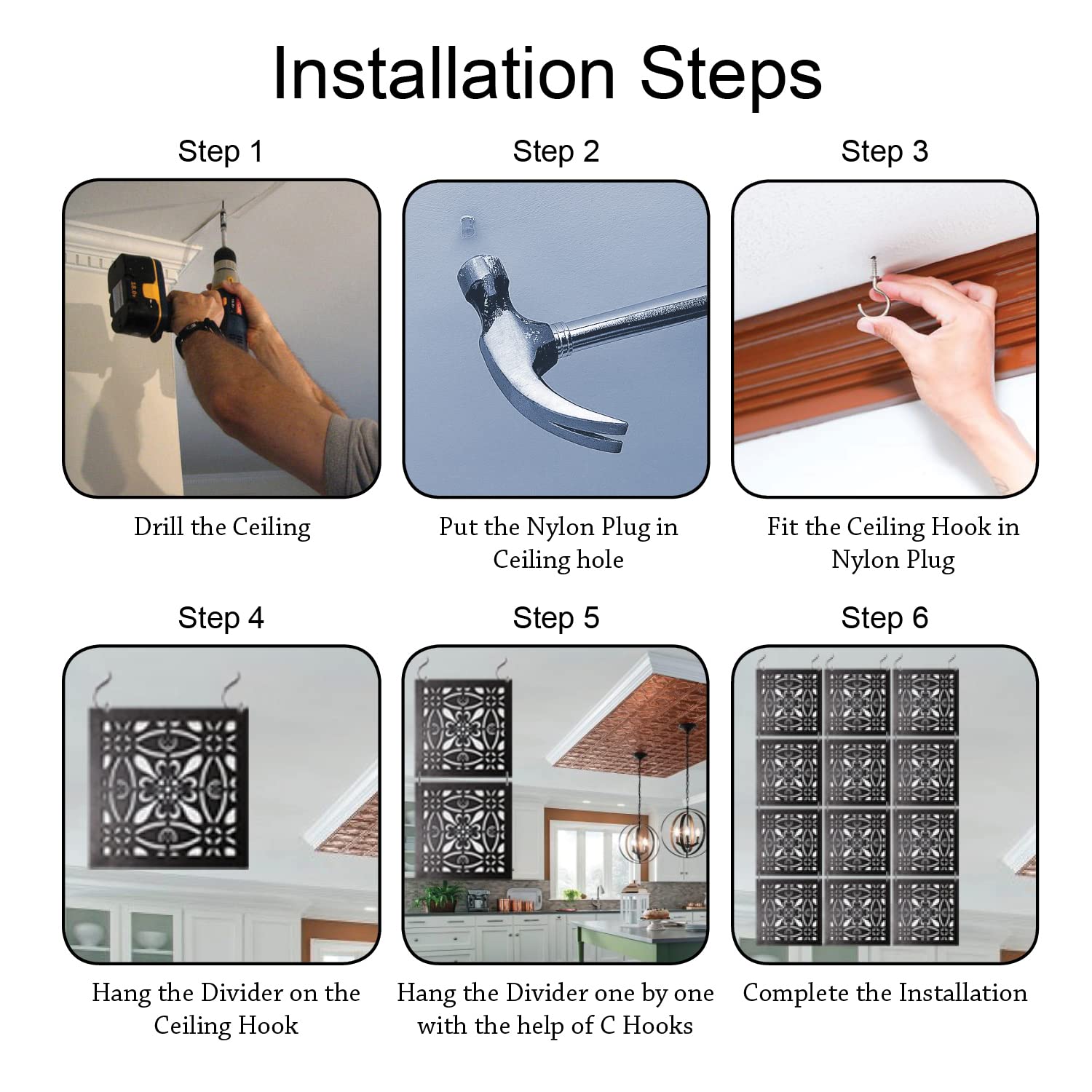 Installation Steps

Step 1

Drill the Ceiling

Step 2

Put the Nylon Plug in Ceiling hole

Step 3

Fit the Ceiling Hook in Nylon Plug

Step 4

Hang the Divider on the Ceiling Hook

Step 5

Hang the Divider one by one with the help of C Hooks

Step 6

Complete the Installation