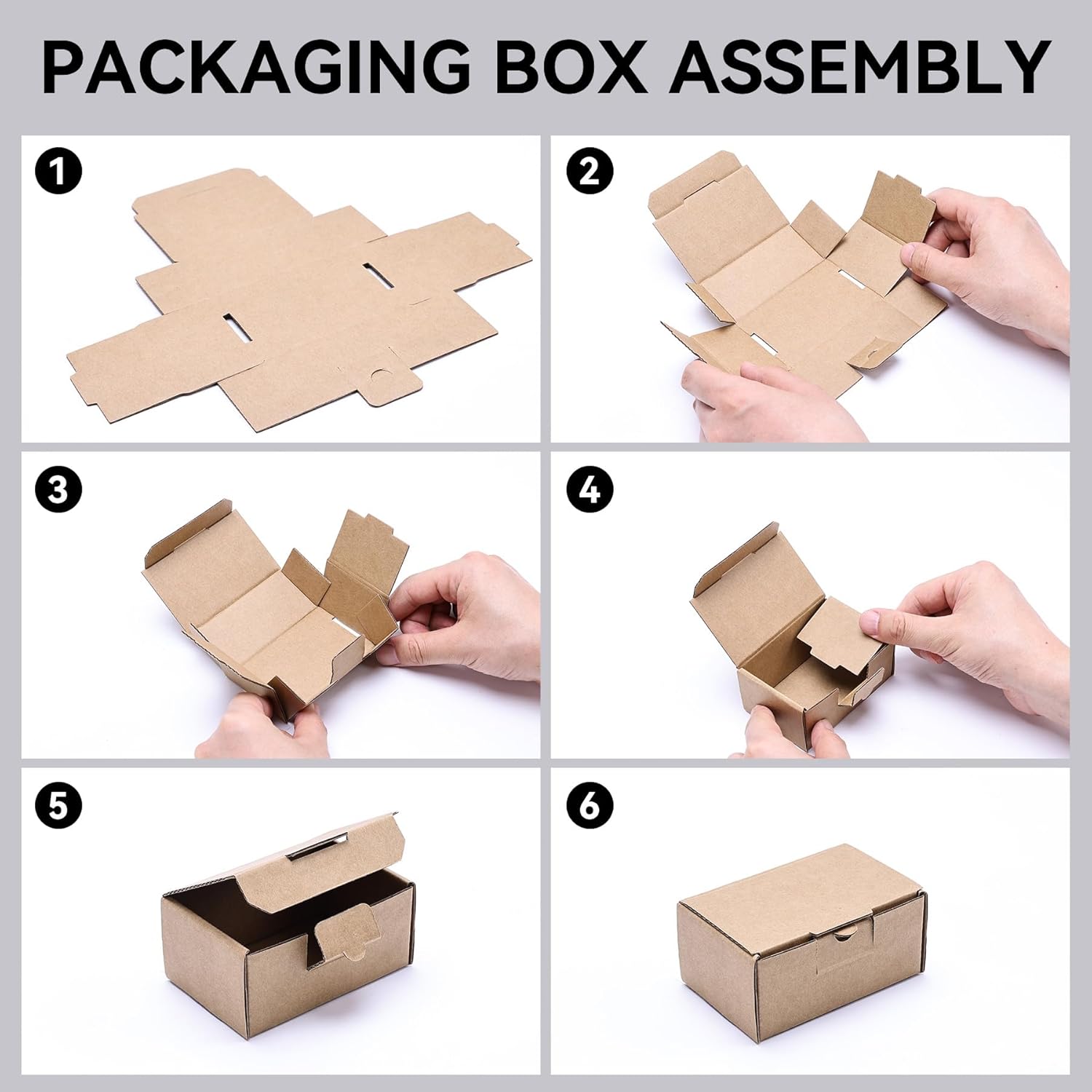 PACKAGING BOX ASSEMBLY

1

2

3

4

5

6