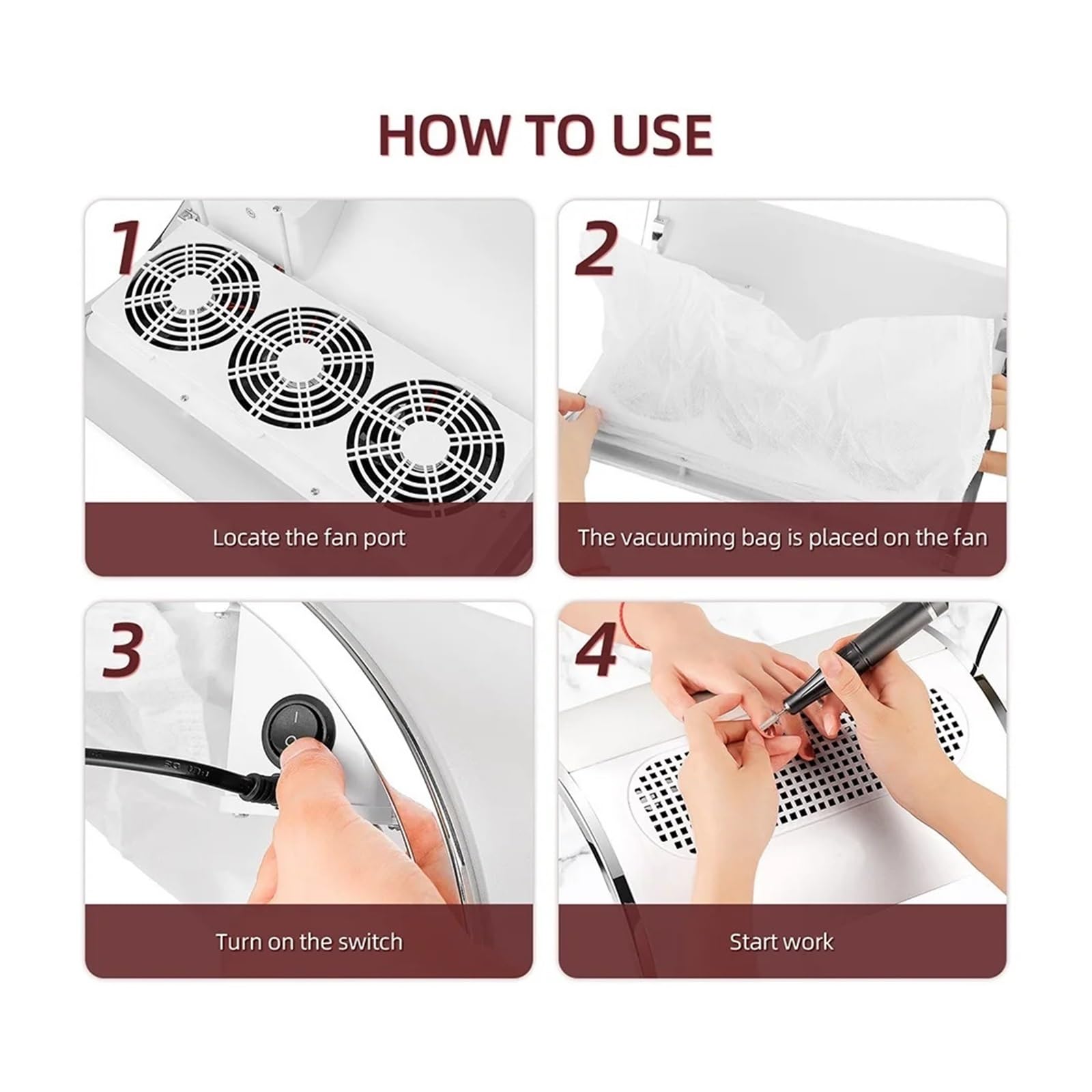 HOW TO USE

1

Locate the fan port

2

The vacuuming bag is placed on the fan

3

Turn on the switch

4

Start work