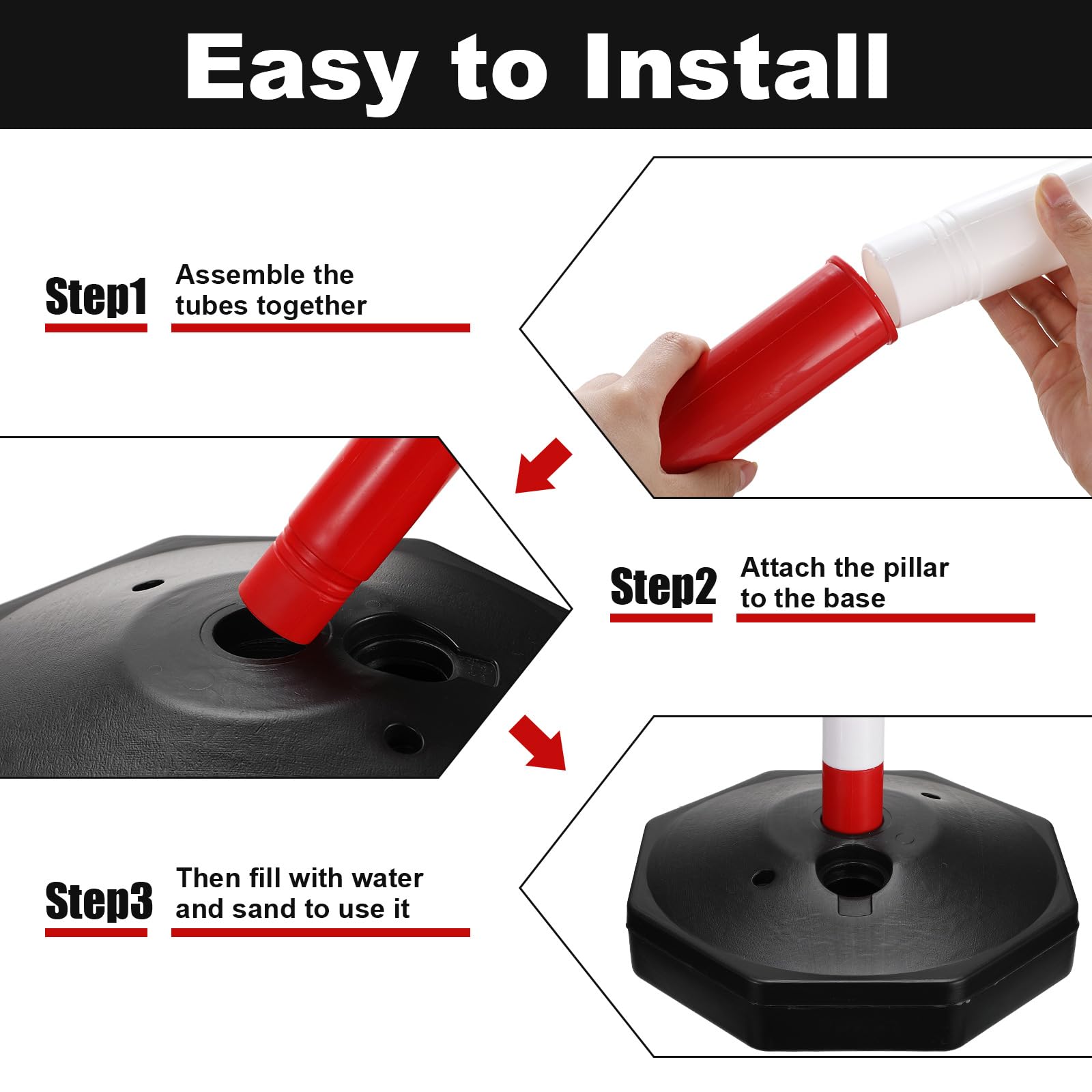 Easy to Install

Step1 Assemble the tubes together

Step2 Attach the pillar to the base

Step3 Then fill with water and sand to use it